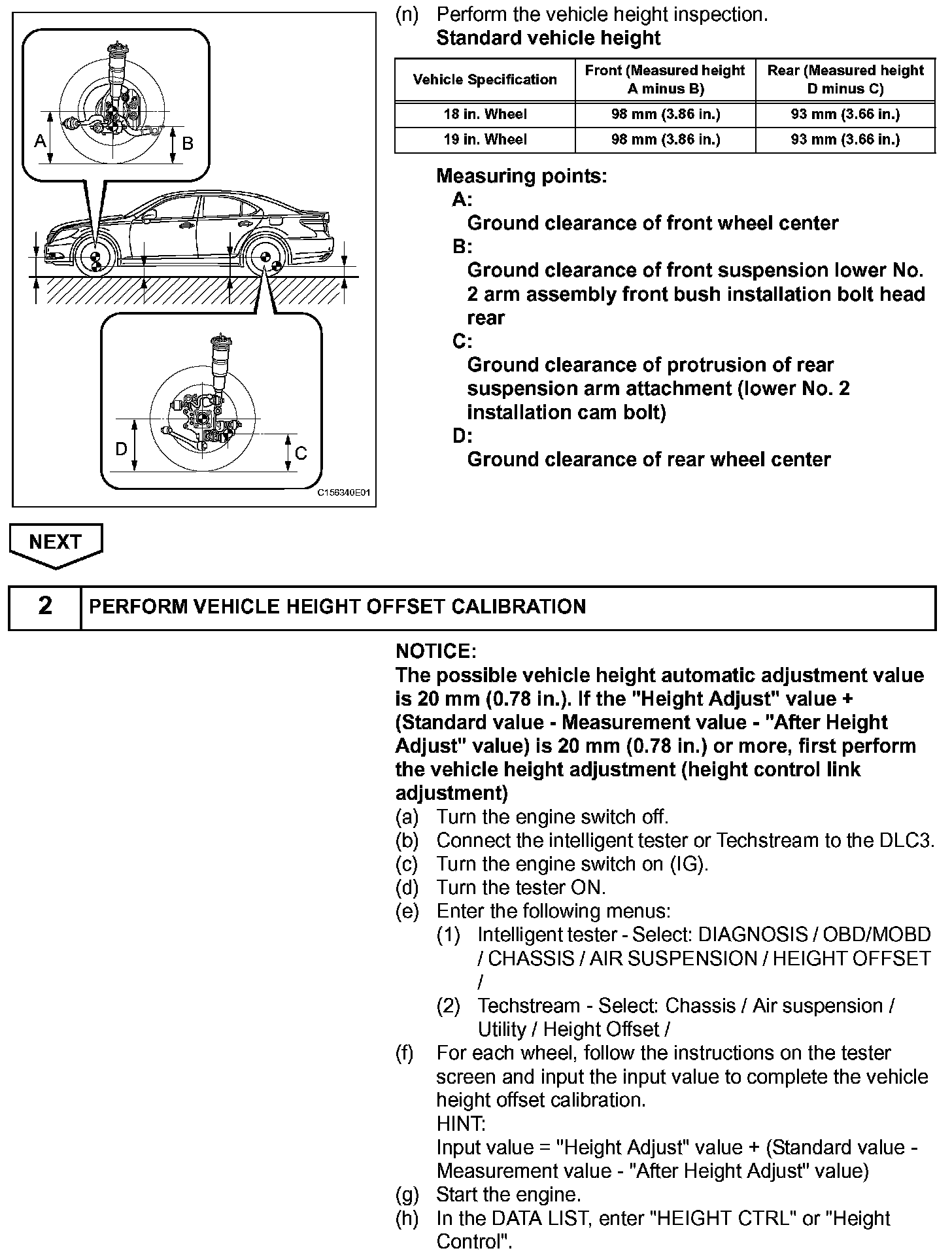 A

B

D

C

C156340E01

(n) Perform the vehicle height inspection.
Standard vehicle height

| Vehicle Specification | Front (Measured height A minus B) | Rear (Measured height D minus C) |
|---|---|---|
| 18 in. Wheel | 98 mm (3.86 in.) | 93 mm (3.66 in.) |
| 19 in. Wheel | 98 mm (3.86 in.) | 93 mm (3.66 in.) |

Measuring points:
A:
Ground clearance of front wheel center
B:
Ground clearance of front suspension lower No. 2 arm assembly front bush installation bolt head rear
C:
Ground clearance of protrusion of rear suspension arm attachment (lower No. 2 installation cam bolt)
D:
Ground clearance of rear wheel center

NEXT

2 PERFORM VEHICLE HEIGHT OFFSET CALIBRATION

NOTICE:
The possible vehicle height automatic adjustment value is 20 mm (0.78 in.). If the "Height Adjust" value + (Standard value - Measurement value - "After Height Adjust" value) is 20 mm (0.78 in.) or more, first perform the vehicle height adjustment (height control link adjustment)
(a) Turn the engine switch off.
(b) Connect the intelligent tester or Techstream to the DLC3.
(c) Turn the engine switch on (IG).
(d) Turn the tester ON.
(e) Enter the following menus:
(1) Intelligent tester - Select: DIAGNOSIS / OBD/MOBD / CHASSIS / AIR SUSPENSION / HEIGHT OFFSET /
(2) Techstream - Select: Chassis / Air suspension / Utility / Height Offset /
(f) For each wheel, follow the instructions on the tester screen and input the input value to complete the vehicle height offset calibration.
HINT:
Input value = "Height Adjust" value + (Standard value - Measurement value - "After Height Adjust" value)
(g) Start the engine.
(h) In the DATA LIST, enter "HEIGHT CTRL" or "Height Control".