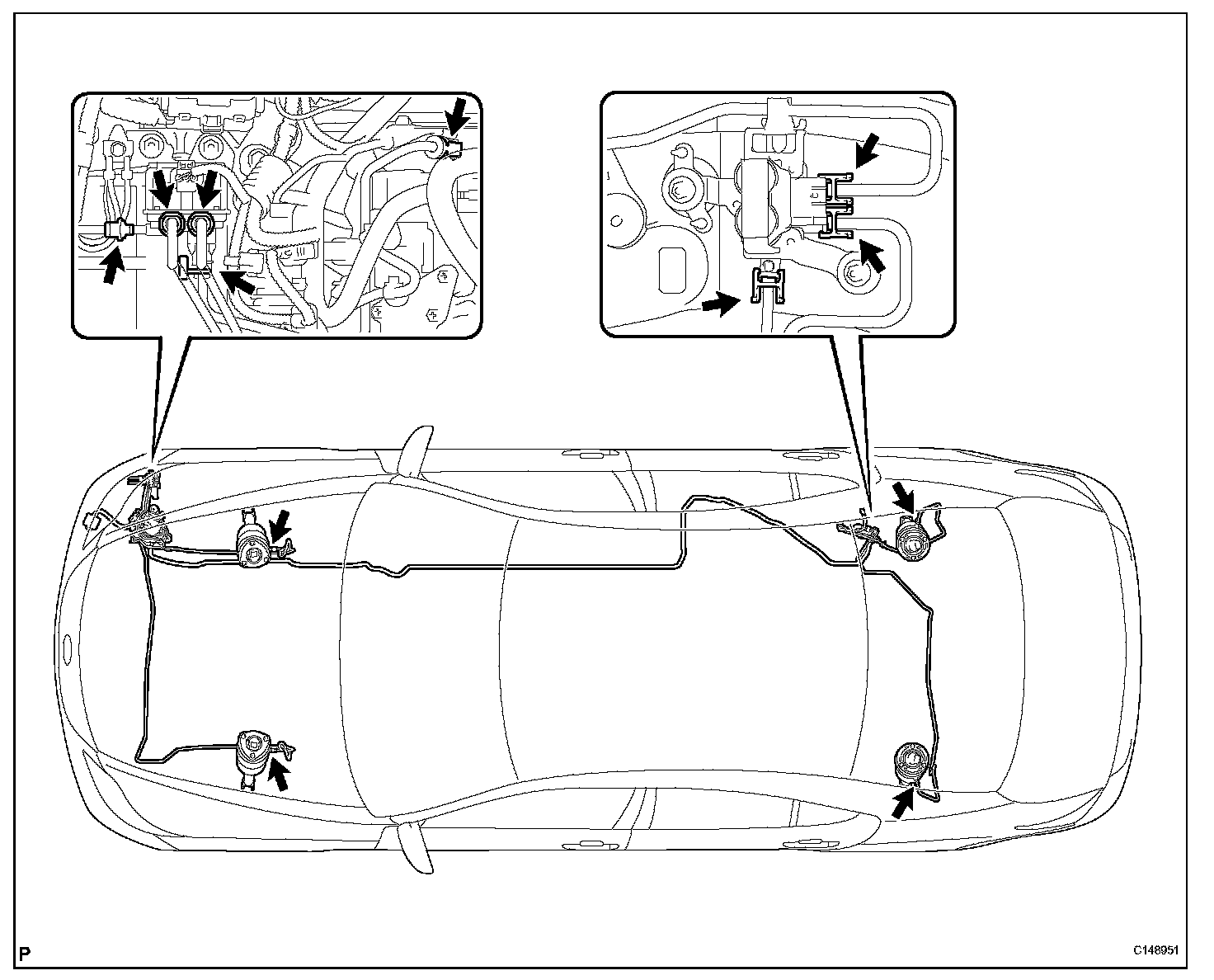 P

C148951