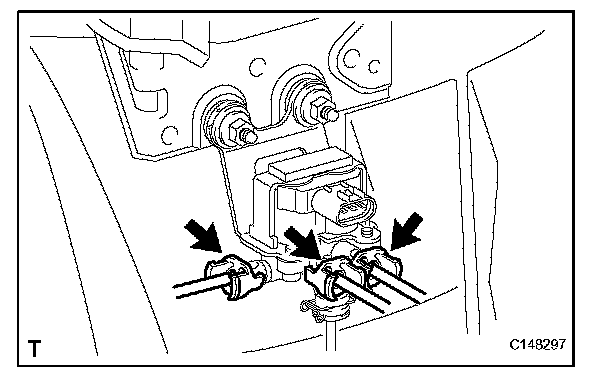 T

C148297