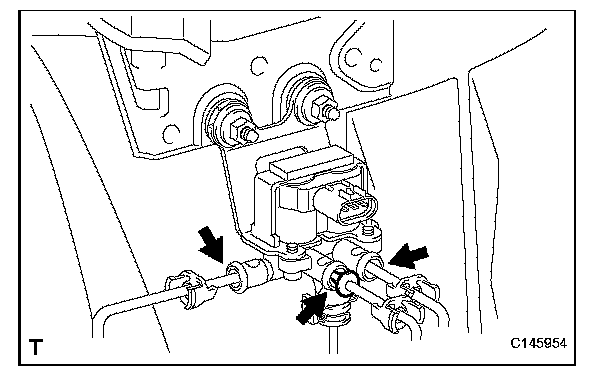 T

C145954