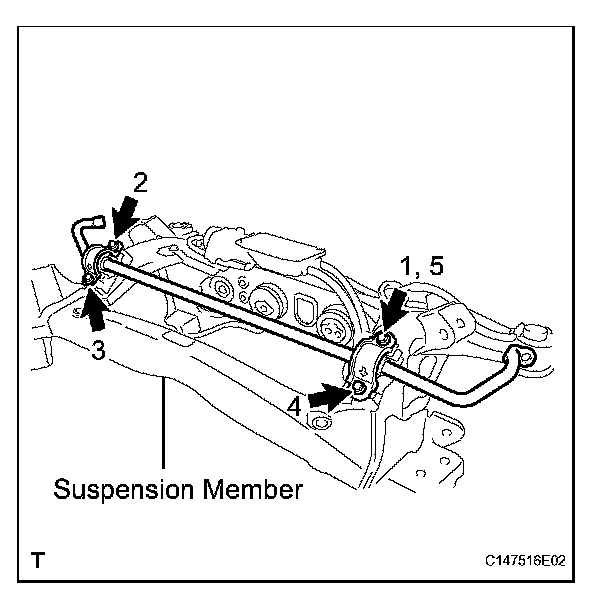 2
1, 5
3
4
Suspension Member
T
C147516E02