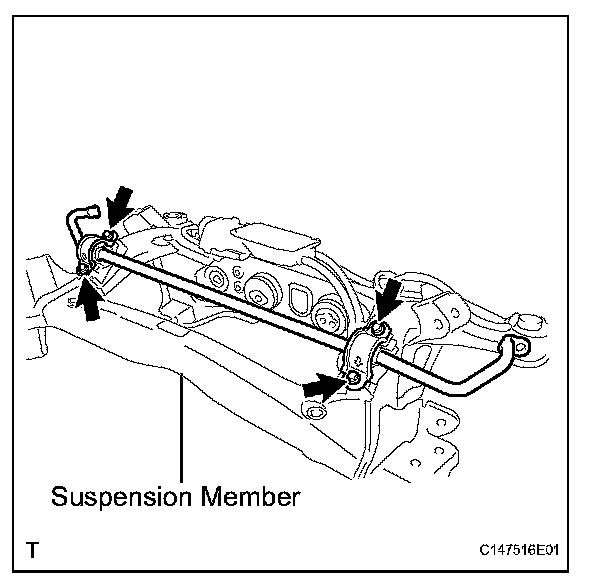 Suspension Member

T

C147516E01