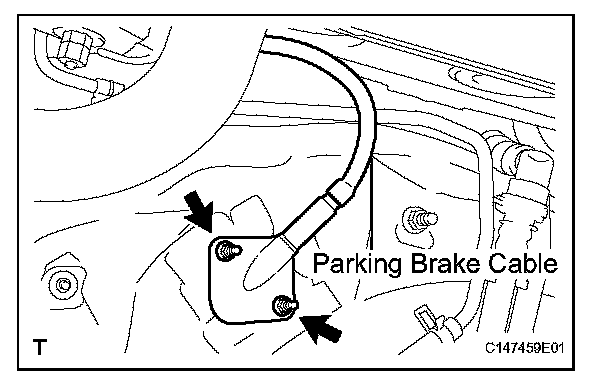 Parking Brake Cable

T

C147459E01