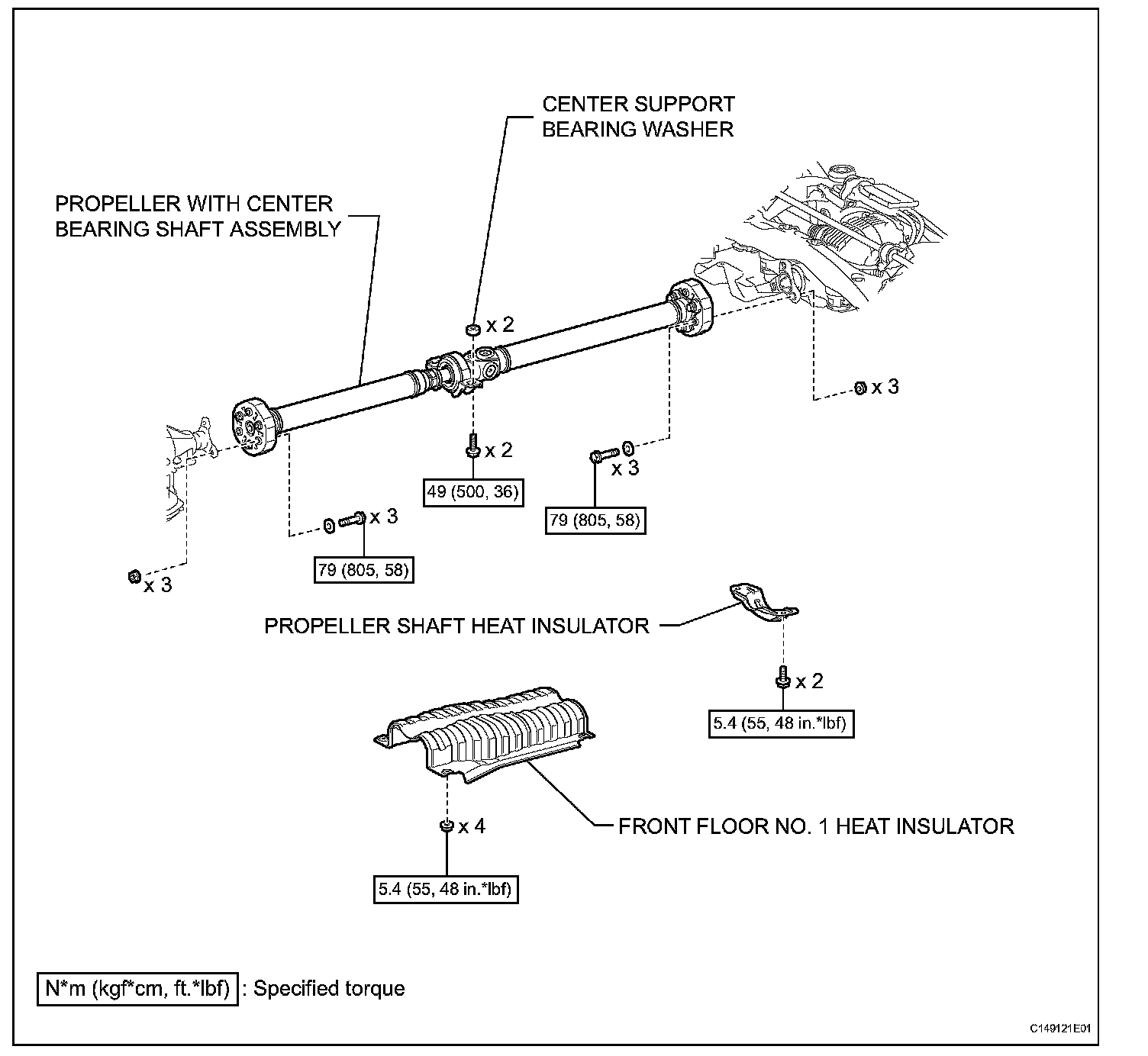 CENTER SUPPORT BEARING WASHER

PROPELLER WITH CENTER BEARING SHAFT ASSEMBLY

x 2

x 3

x 2

49 (500, 36)

x 3

79 (805, 58)

x 3

79 (805, 58)

x 3

PROPELLER SHAFT HEAT INSULATOR

x 2

5.4 (55, 48 in.*lbf)

x 4

FRONT FLOOR NO. 1 HEAT INSULATOR

5.4 (55, 48 in.*lbf)

N*m (kgf*cm, ft.*lbf) : Specified torque

C149121E01