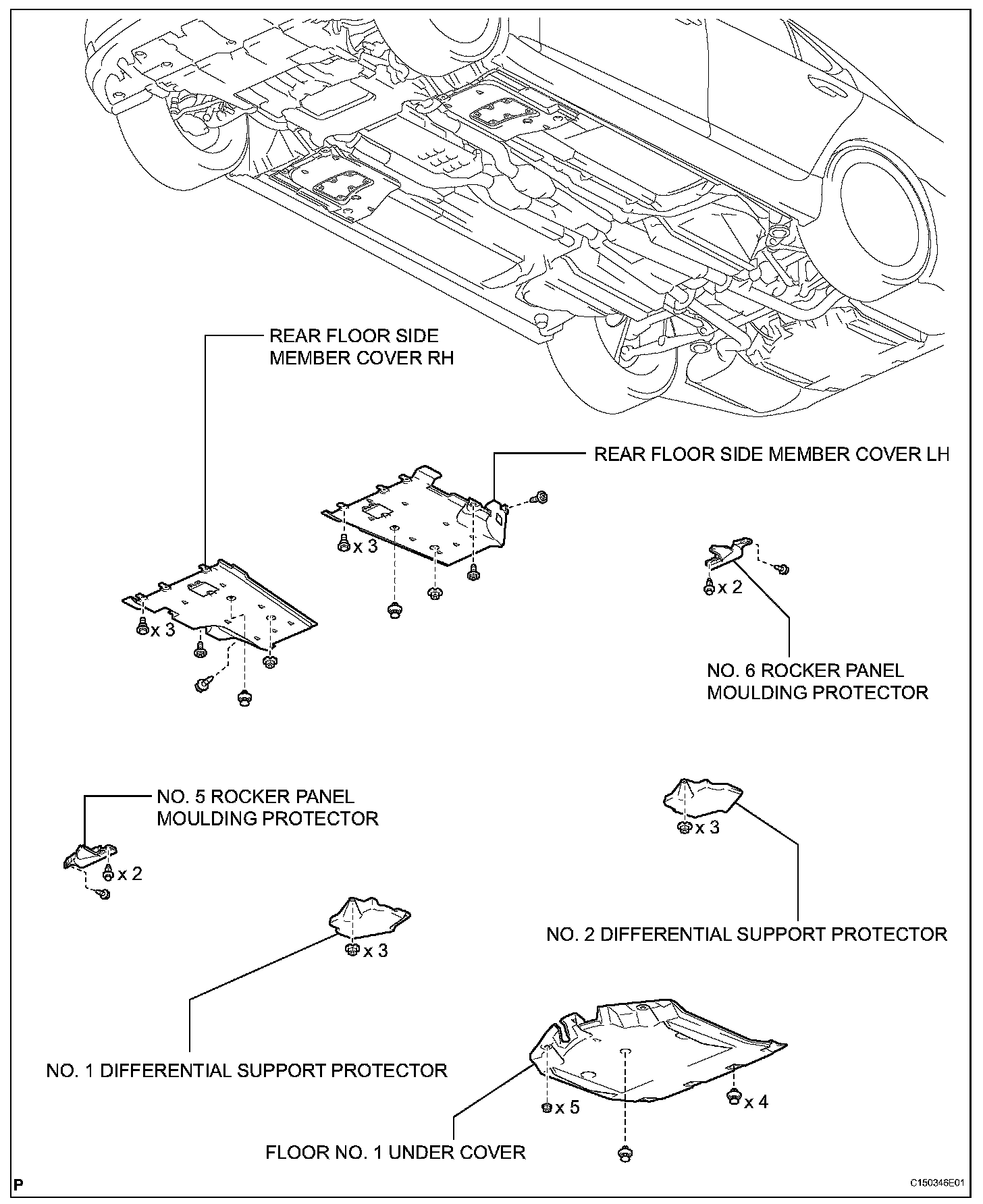 REAR FLOOR SIDE MEMBER COVER RH

REAR FLOOR SIDE MEMBER COVER LH

x 3

x 3

x 2

NO. 6 ROCKER PANEL MOULDING PROTECTOR

NO. 5 ROCKER PANEL MOULDING PROTECTOR

x 2

x 3

x 3

NO. 2 DIFFERENTIAL SUPPORT PROTECTOR

NO. 1 DIFFERENTIAL SUPPORT PROTECTOR

x 5

x 4

FLOOR NO. 1 UNDER COVER

P

C150346E01