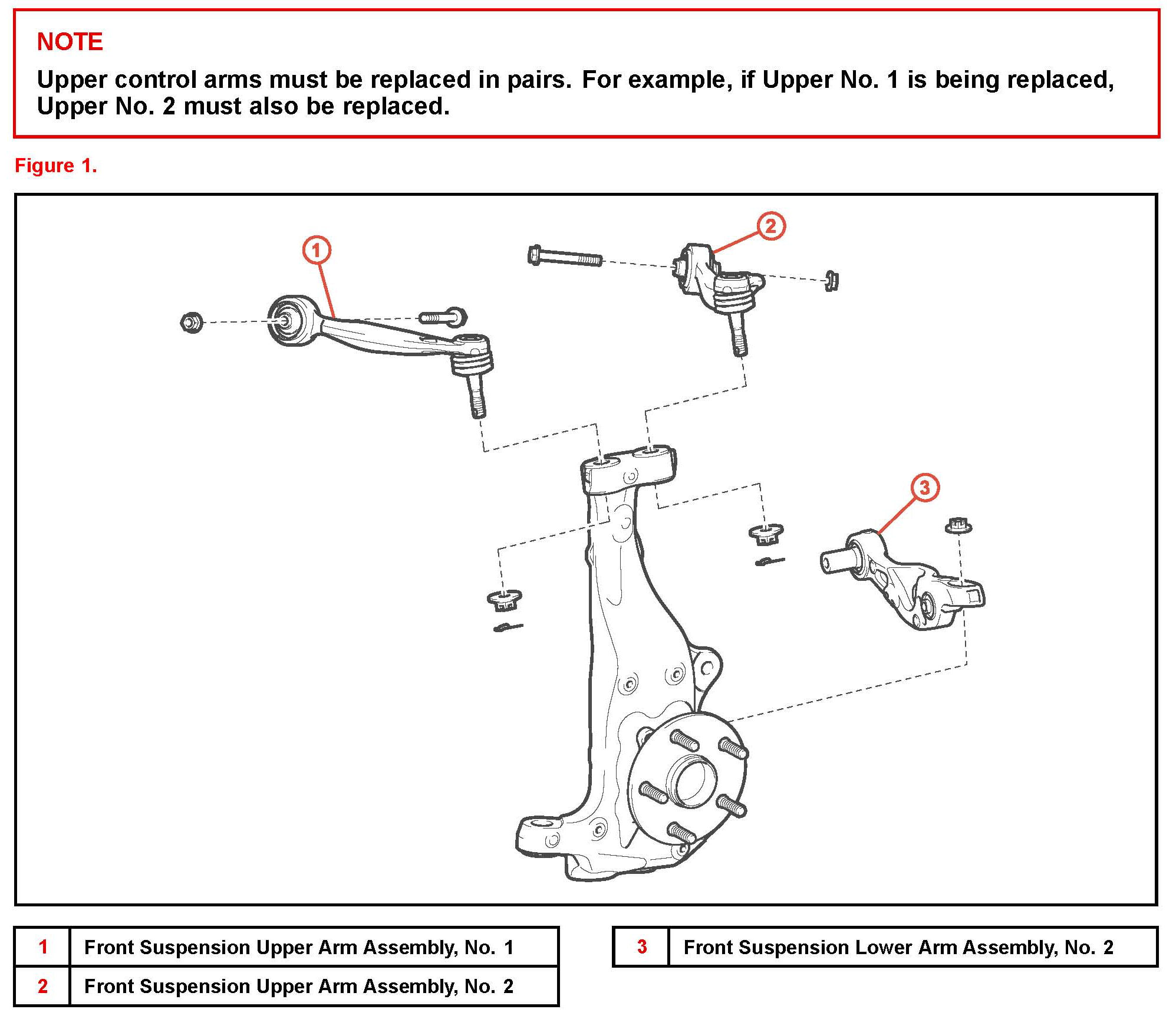 NOTE

Upper control arms must be replaced in pairs. For example, if Upper No. 1 is being replaced, Upper No. 2 must also be replaced.

Figure 1.

1

2

3

| 1 | Front Suspension Upper Arm Assembly, No. 1 |
|---|---|
| 2 | Front Suspension Upper Arm Assembly, No. 2 |

| 3 | Front Suspension Lower Arm Assembly, No. 2 |
|---|---|