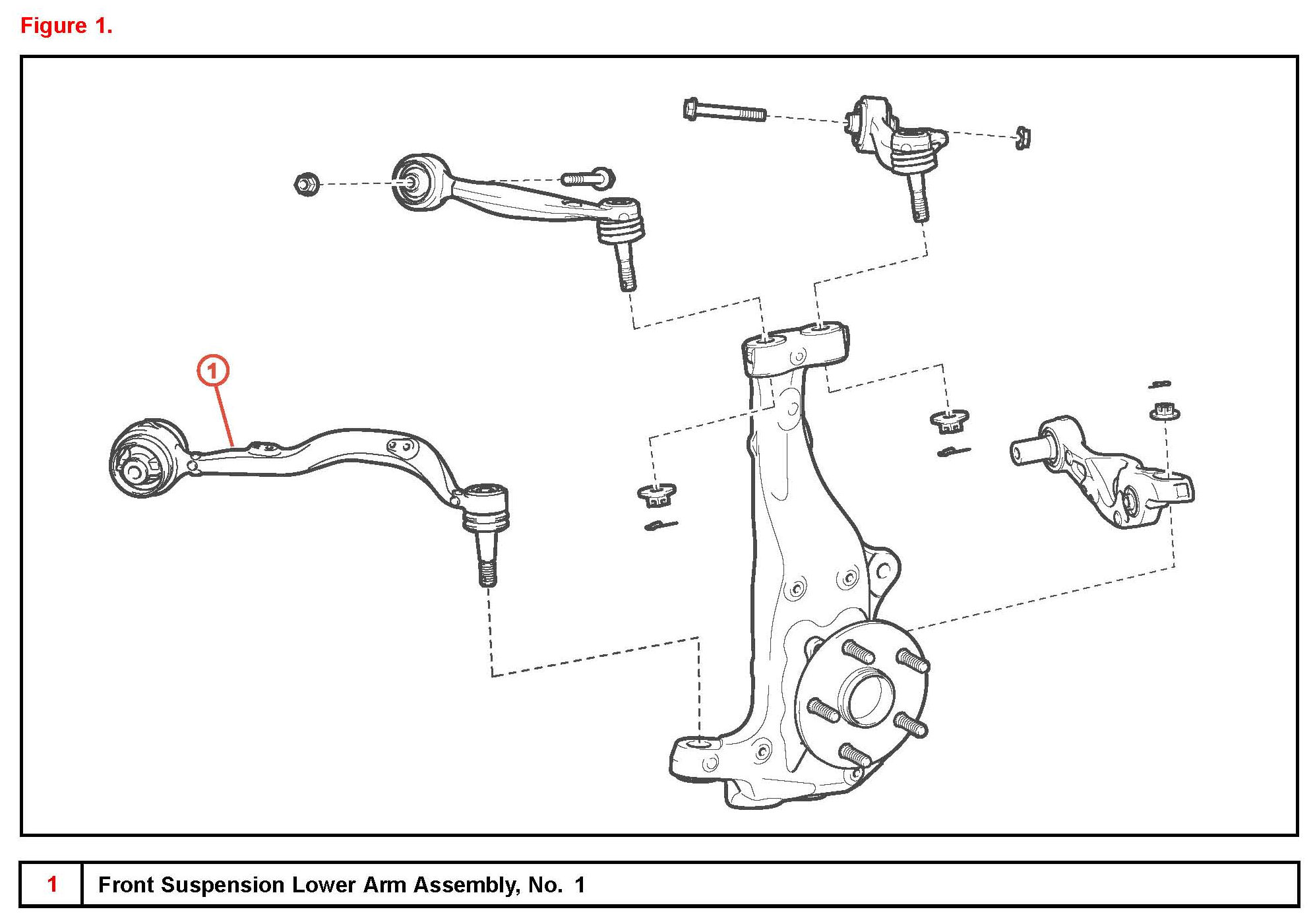 Figure 1.

1

| 1 | Front Suspension Lower Arm Assembly, No. 1 |
|---|---|