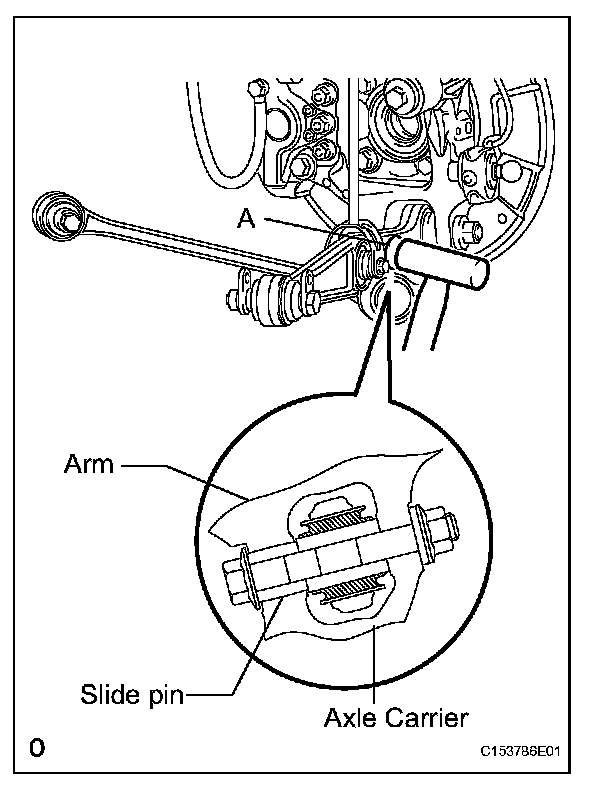 A

Arm

Slide pin

Axle Carrier

0

C153786E01