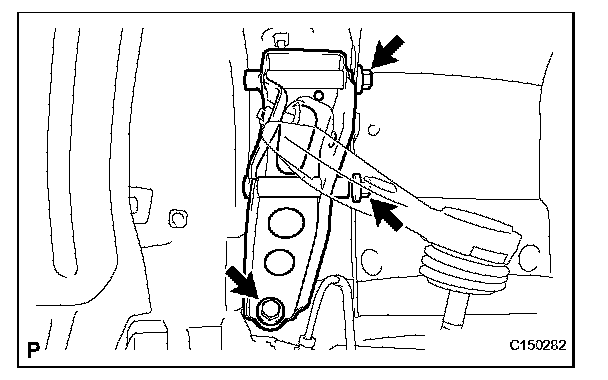 P

C150282