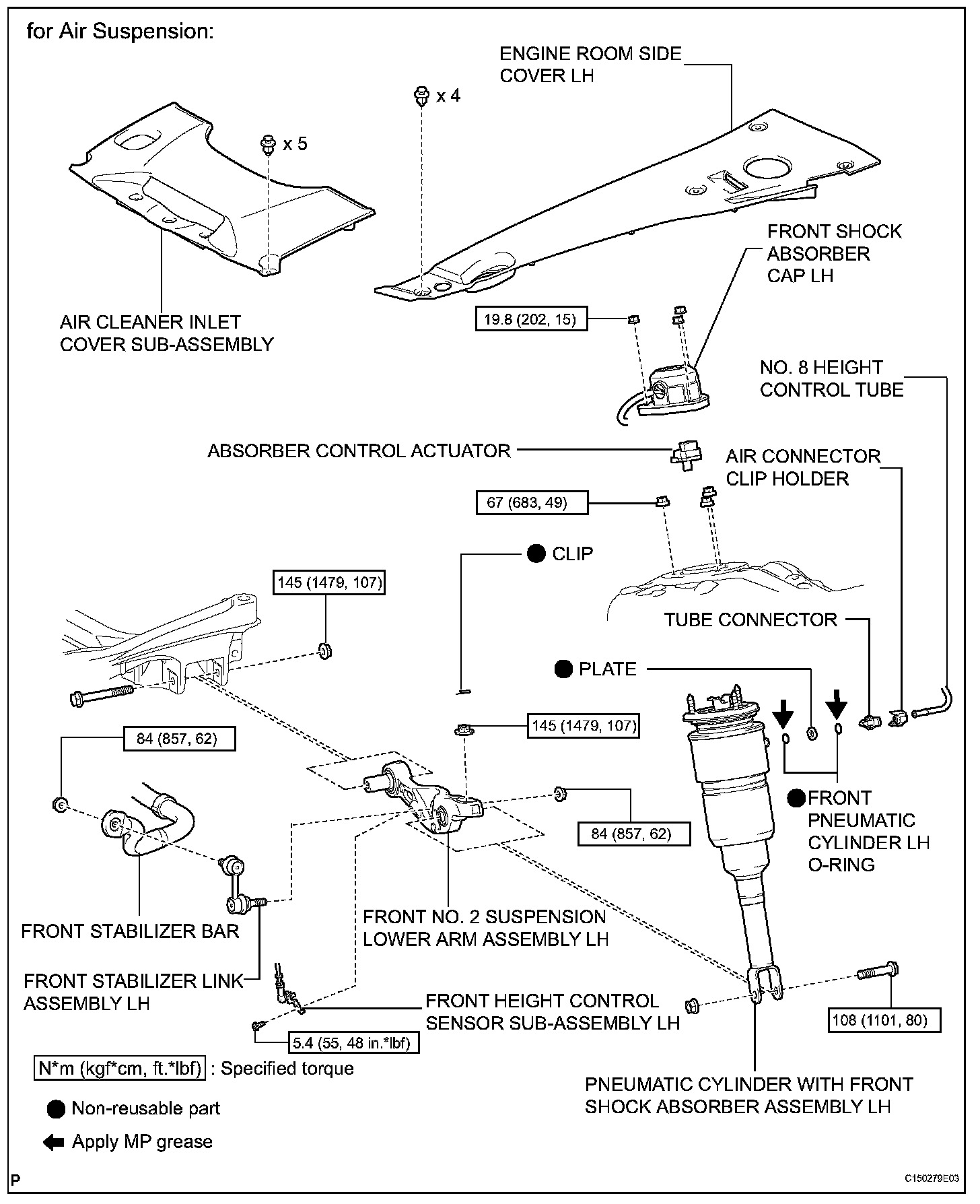 for Air Suspension:

ENGINE ROOM SIDE COVER LH

x 4

x 5

FRONT SHOCK ABSORBER CAP LH

AIR CLEANER INLET COVER SUB-ASSEMBLY

19.8 (202, 15)

NO. 8 HEIGHT CONTROL TUBE

ABSORBER CONTROL ACTUATOR

AIR CONNECTOR CLIP HOLDER

67 (683, 49)

CLIP

145 (1479, 107)

TUBE CONNECTOR

PLATE

145 (1479, 107)

84 (857, 62)

FRONT PNEUMATIC CYLINDER LH O-RING

84 (857, 62)

FRONT STABILIZER BAR

FRONT NO. 2 SUSPENSION LOWER ARM ASSEMBLY LH

FRONT STABILIZER LINK ASSEMBLY LH

FRONT HEIGHT CONTROL SENSOR SUB-ASSEMBLY LH

108 (1101, 80)

5.4 (55, 48 in.*lbf)

N*m (kgf*cm, ft.*lbf) : Specified torque

PNEUMATIC CYLINDER WITH FRONT SHOCK ABSORBER ASSEMBLY LH

Non-reusable part

Apply MP grease

P

C150279E03