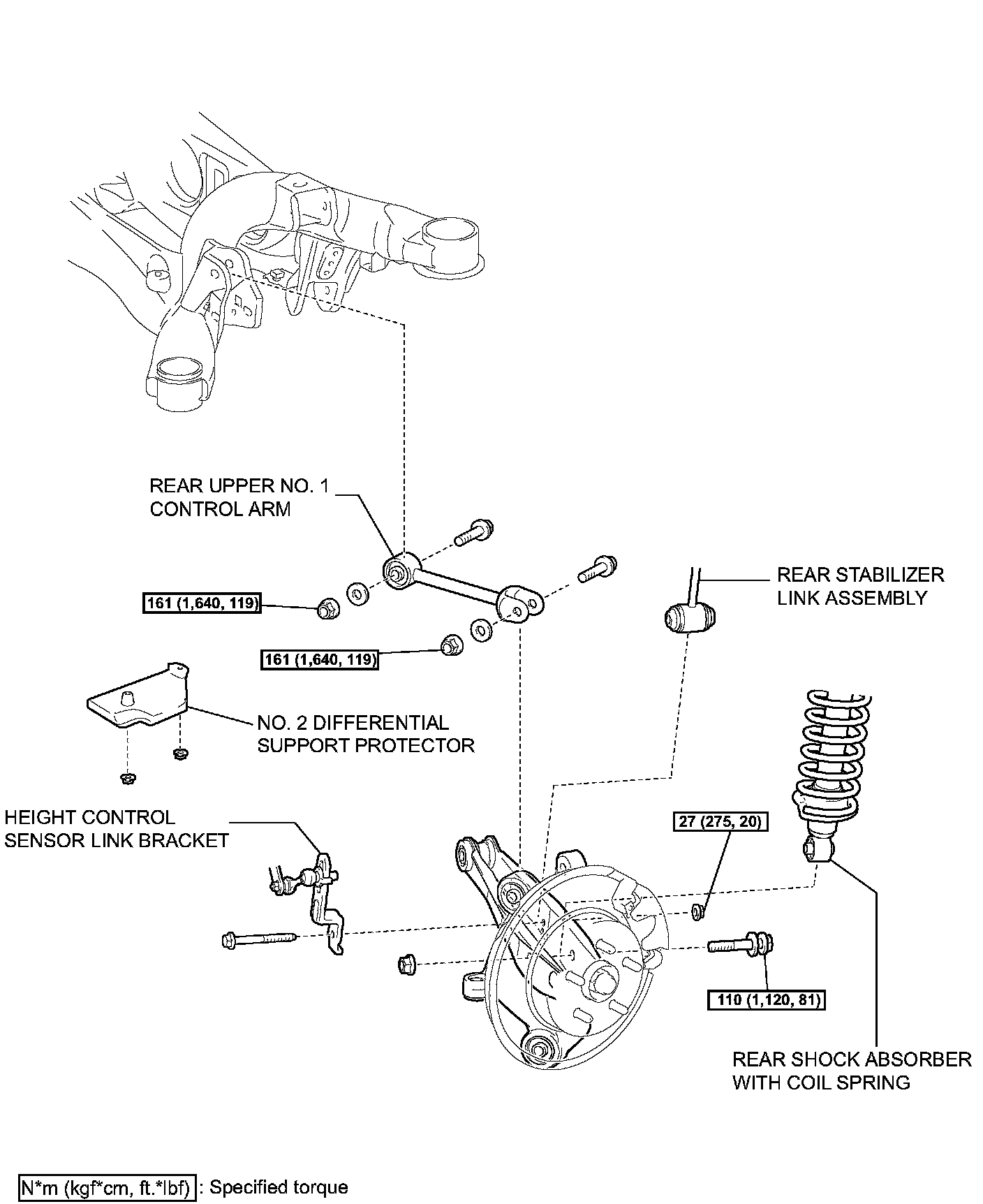 REAR UPPER NO. 1 CONTROL ARM

161 (1,640, 119)

161 (1,640, 119)

REAR STABILIZER LINK ASSEMBLY

NO. 2 DIFFERENTIAL SUPPORT PROTECTOR

HEIGHT CONTROL SENSOR LINK BRACKET

27 (275, 20)

110 (1,120, 81)

REAR SHOCK ABSORBER WITH COIL SPRING

N*m (kgf*cm, ft.*lbf) : Specified torque