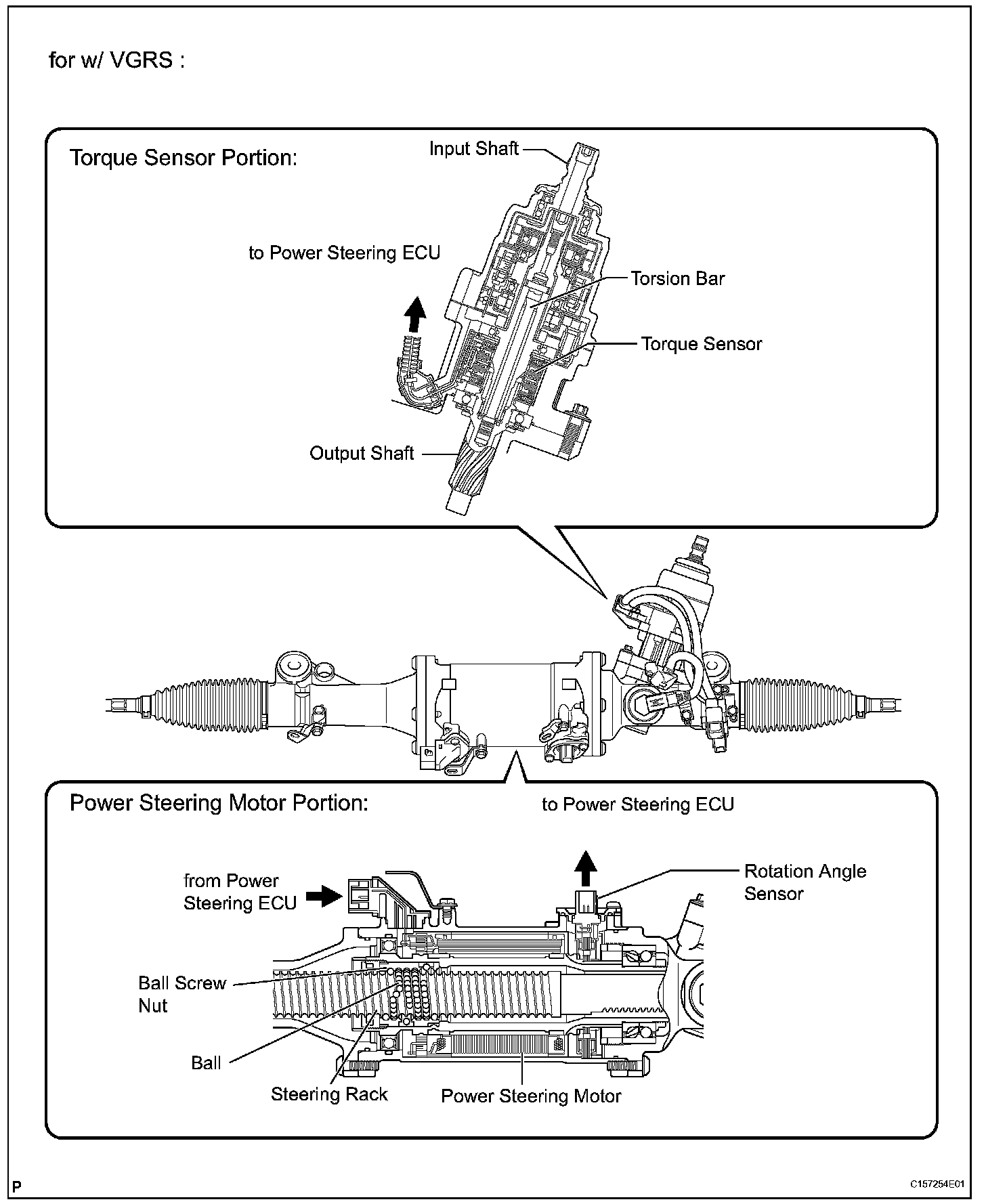 for w/ VGRS :

Torque Sensor Portion:

Input Shaft

to Power Steering ECU

Torsion Bar

Torque Sensor

Output Shaft

Power Steering Motor Portion:

to Power Steering ECU

from Power Steering ECU

Rotation Angle Sensor

Ball Screw Nut

Ball

Steering Rack

Power Steering Motor

P

C157254E01