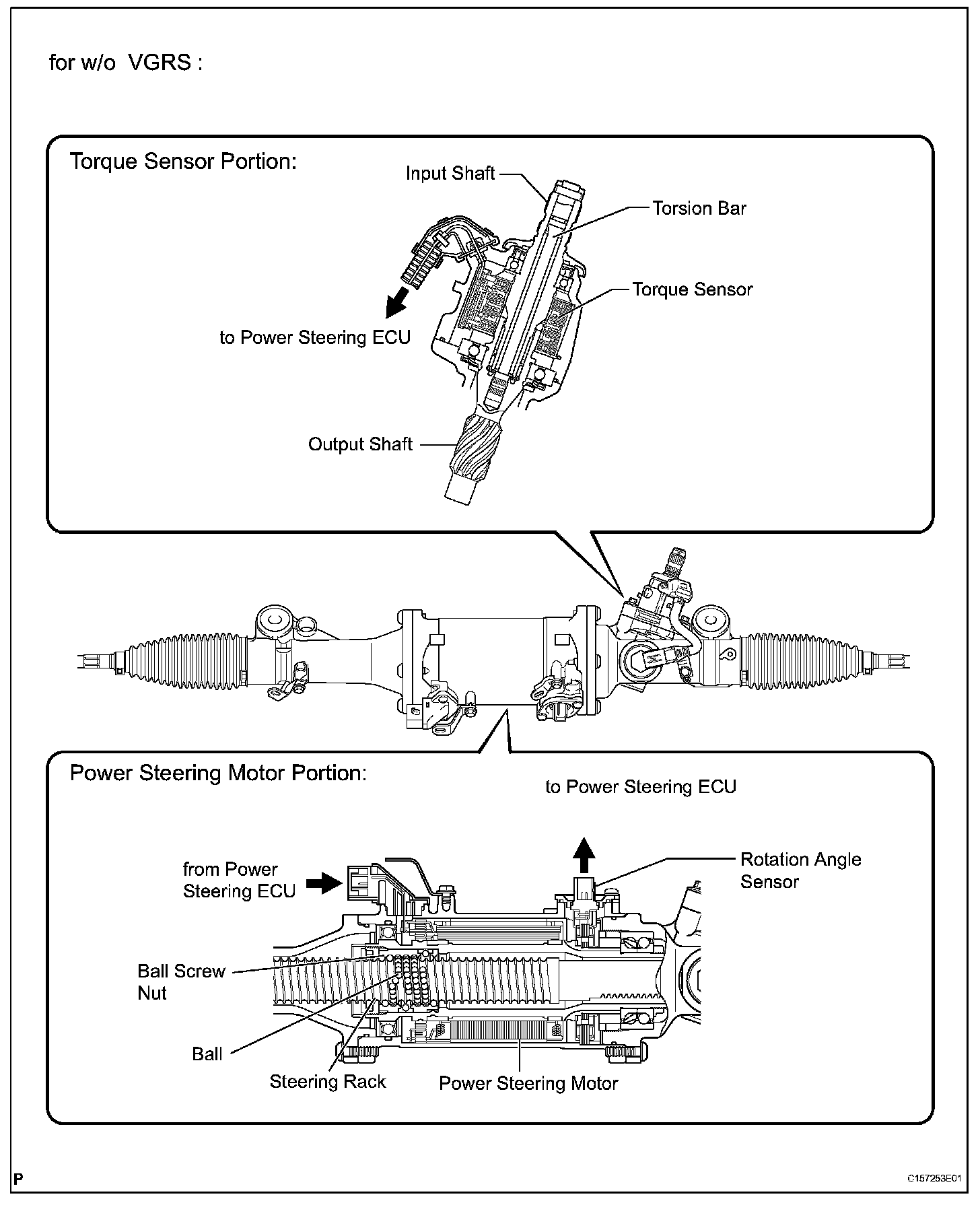 for w/o VGRS :

Torque Sensor Portion:

Input Shaft

Torsion Bar

Torque Sensor

to Power Steering ECU

Output Shaft

Power Steering Motor Portion:

to Power Steering ECU

from Power Steering ECU

Rotation Angle Sensor

Ball Screw Nut

Ball

Steering Rack

Power Steering Motor

P

C157253E01