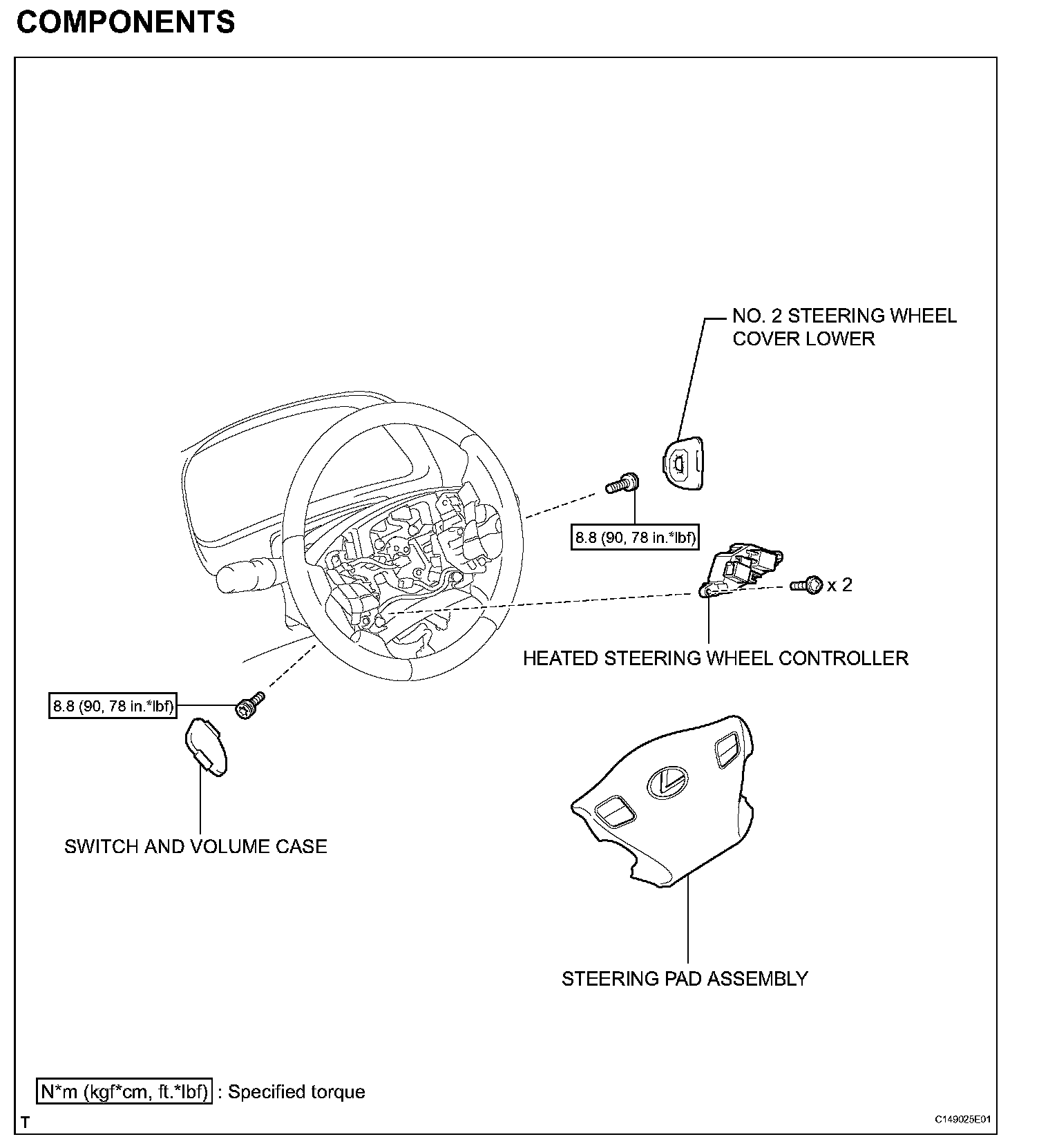 COMPONENTS

NO. 2 STEERING WHEEL COVER LOWER

8.8 (90, 78 in.*lbf)

x 2

HEATED STEERING WHEEL CONTROLLER

8.8 (90, 78 in.*lbf)

SWITCH AND VOLUME CASE

STEERING PAD ASSEMBLY

N*m (kgf*cm, ft.*lbf) : Specified torque

T

C149025E01