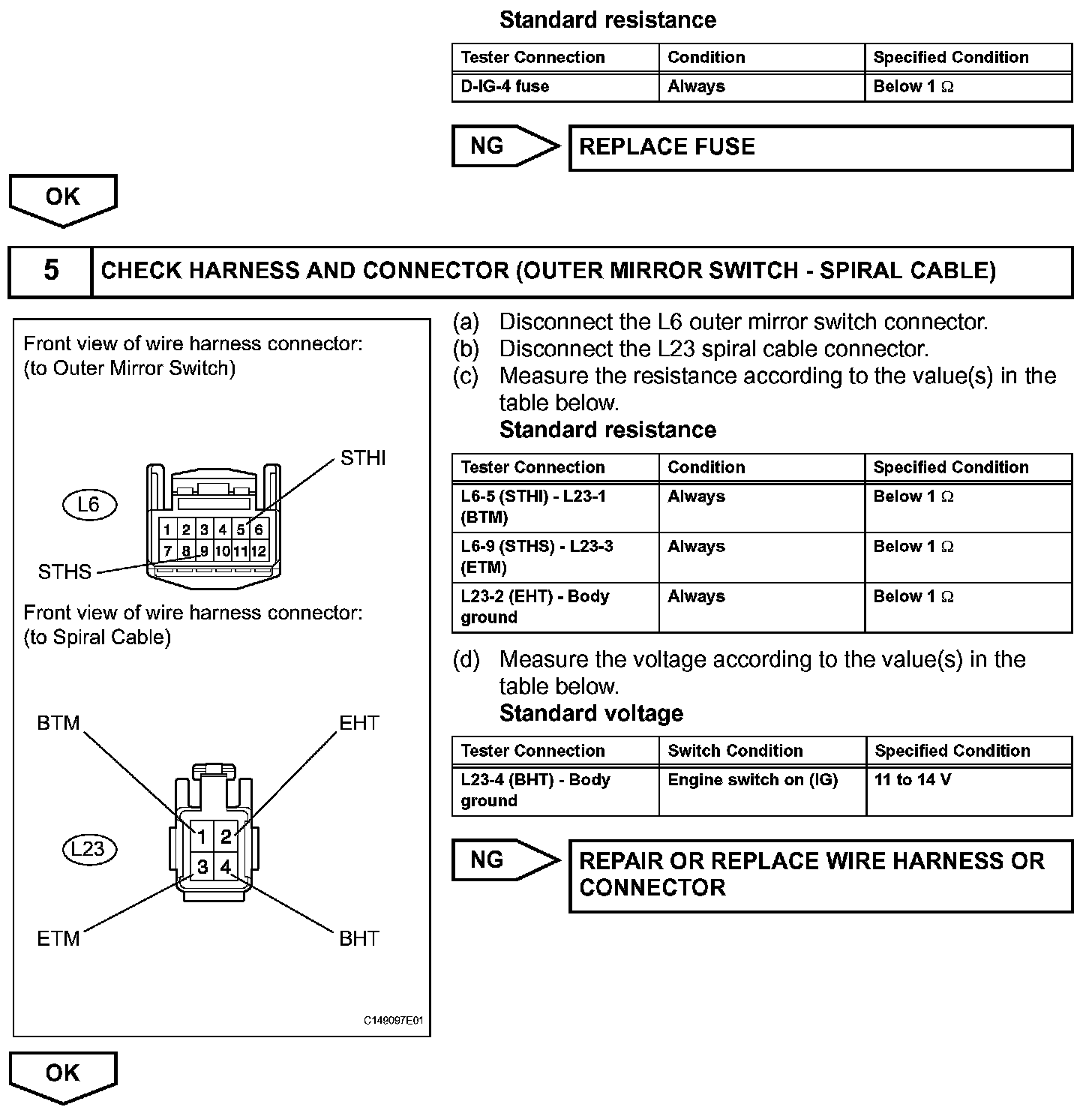 Standard resistance

| Tester Connection | Condition | Specified Condition |
|---|---|---|
| D-IG-4 fuse | Always | Below 1 Ω |

NG

REPLACE FUSE

OK

5 CHECK HARNESS AND CONNECTOR (OUTER MIRROR SWITCH - SPIRAL CABLE)

Front view of wire harness connector:
(to Outer Mirror Switch)

STHI

L6

1 2 3 4 5 6
7 8 9 10 11 12

STHS

Front view of wire harness connector:
(to Spiral Cable)

BTM

EHT

L23

1 2
3 4

ETM

BHT

C149097E01

(a) Disconnect the L6 outer mirror switch connector.
(b) Disconnect the L23 spiral cable connector.
(c) Measure the resistance according to the value(s) in the table below.
Standard resistance

| Tester Connection | Condition | Specified Condition |
|---|---|---|
| L6-5 (STHI) - L23-1 (BTM) | Always | Below 1 Ω |
| L6-9 (STHS) - L23-3 (ETM) | Always | Below 1 Ω |
| L23-2 (EHT) - Body ground | Always | Below 1 Ω |

(d) Measure the voltage according to the value(s) in the table below.
Standard voltage

| Tester Connection | Switch Condition | Specified Condition |
|---|---|---|
| L23-4 (BHT) - Body ground | Engine switch on (IG) | 11 to 14 V |

NG

REPAIR OR REPLACE WIRE HARNESS OR CONNECTOR

OK