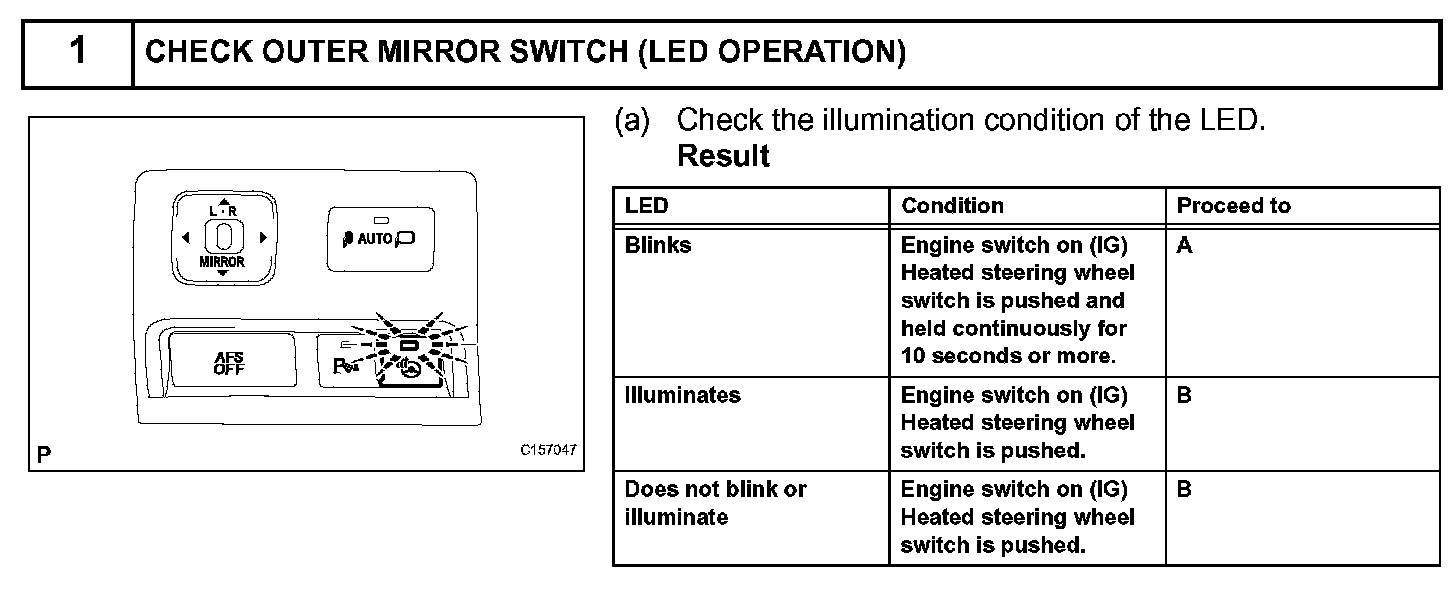 1 CHECK OUTER MIRROR SWITCH (LED OPERATION)

L R
MIRROR
AUTO
AFS OFF
P
C157047

(a) Check the illumination condition of the LED.
Result

| LED | Condition | Proceed to |
|---|---|---|
| Blinks | Engine switch on (IG) Heated steering wheel switch is pushed and held continuously for 10 seconds or more. | A |
| Illuminates | Engine switch on (IG) Heated steering wheel switch is pushed. | B |
| Does not blink or illuminate | Engine switch on (IG) Heated steering wheel switch is pushed. | B |