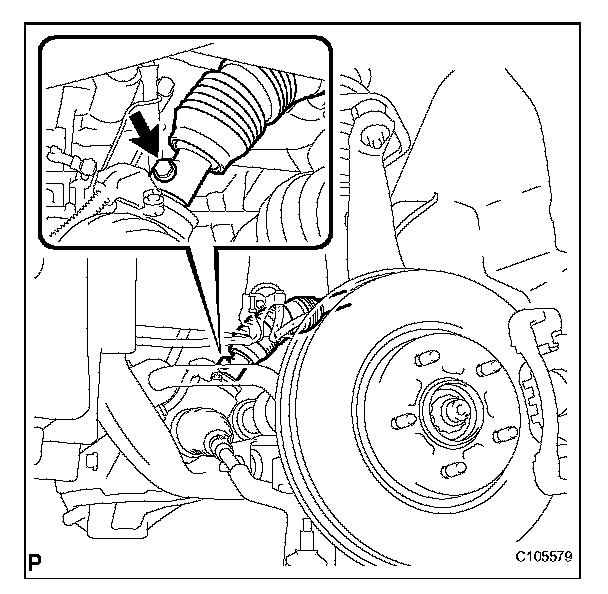 P

C105579