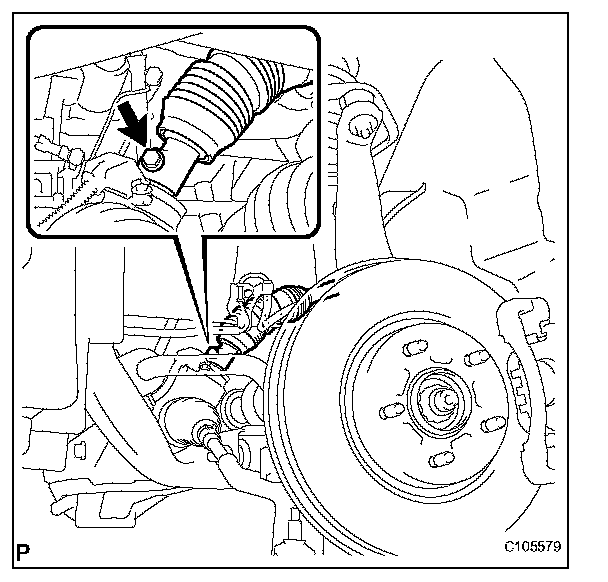 P

C105579