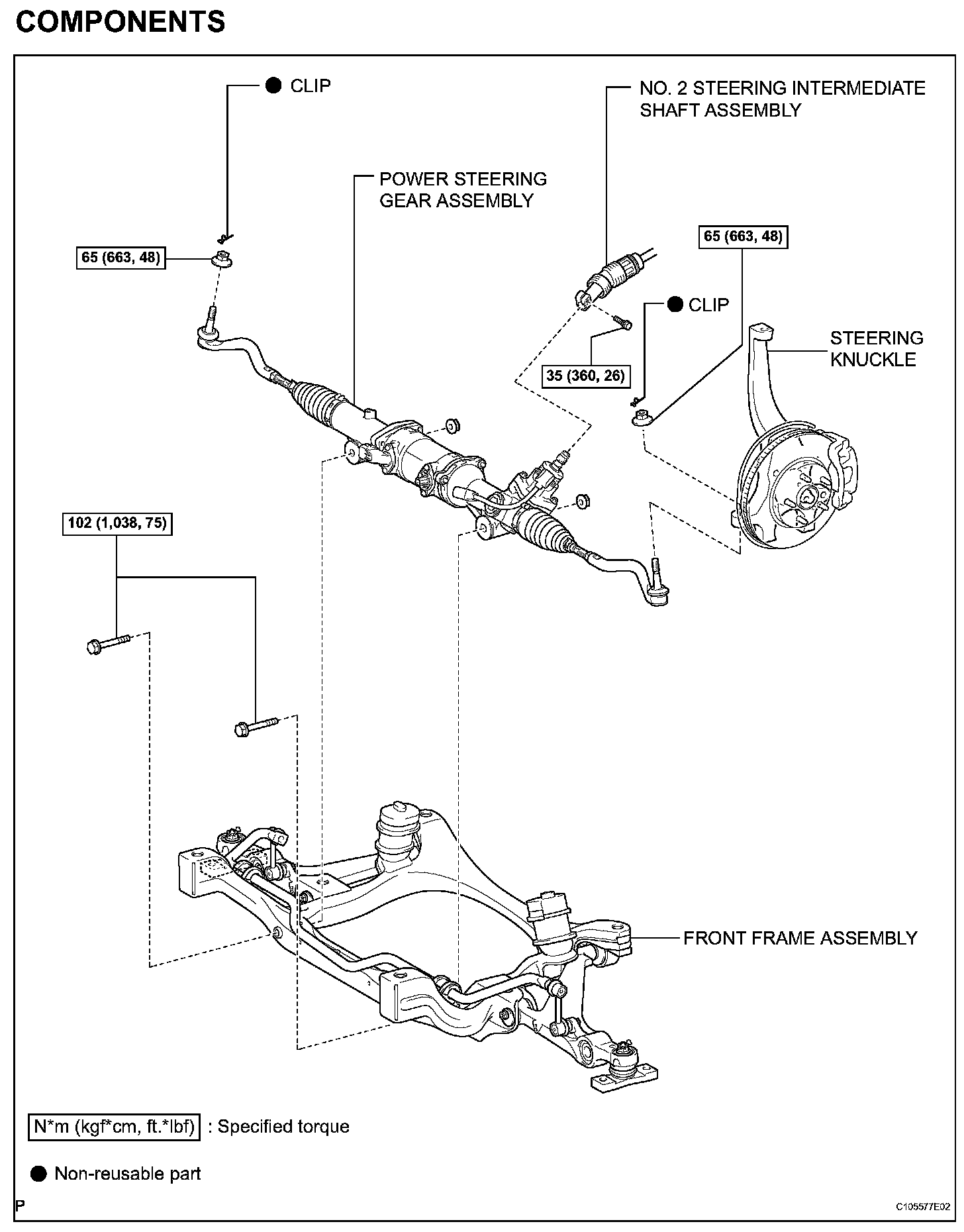 COMPONENTS

● CLIP

NO. 2 STEERING INTERMEDIATE SHAFT ASSEMBLY

POWER STEERING GEAR ASSEMBLY

65 (663, 48)

65 (663, 48)

● CLIP

STEERING KNUCKLE

35 (360, 26)

102 (1,038, 75)

FRONT FRAME ASSEMBLY

N*m (kgf*cm, ft.*lbf) : Specified torque

● Non-reusable part

P

C105577E02