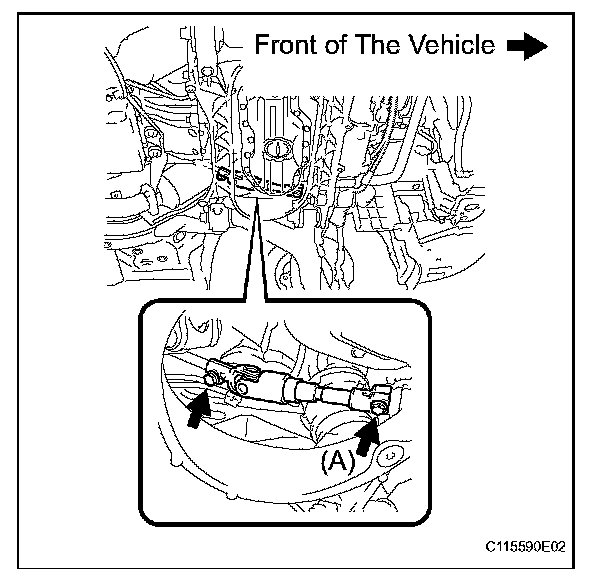 Front of The Vehicle

(A)

C115590E02