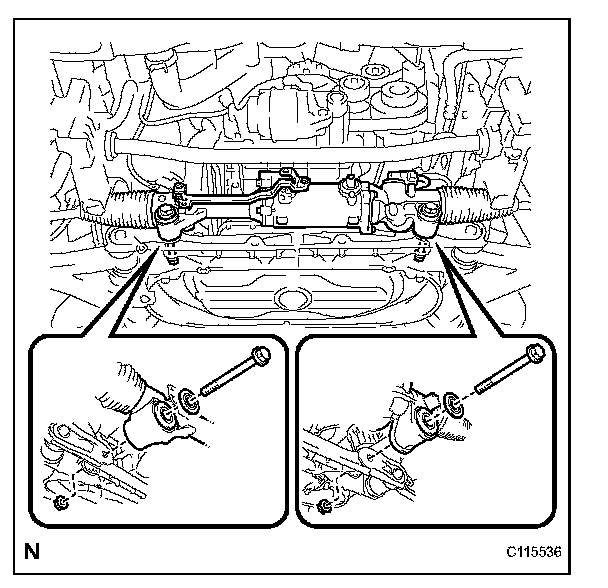 N

C115536