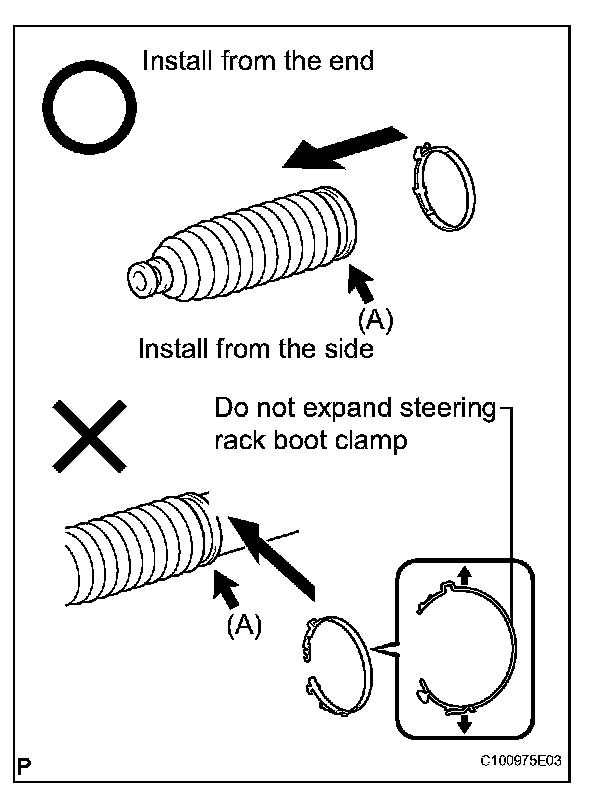 Install from the end

(A)

Install from the side

Do not expand steering rack boot clamp

(A)

P

C100975E03