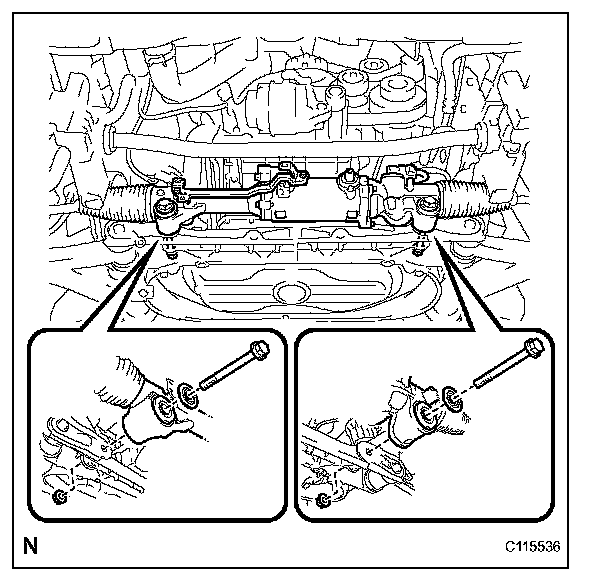 N

C115536