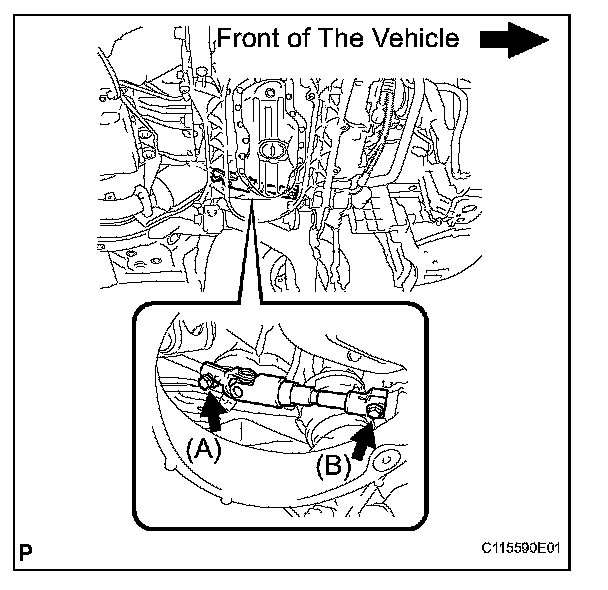 Front of The Vehicle

(A)

(B)

P

C115590E01