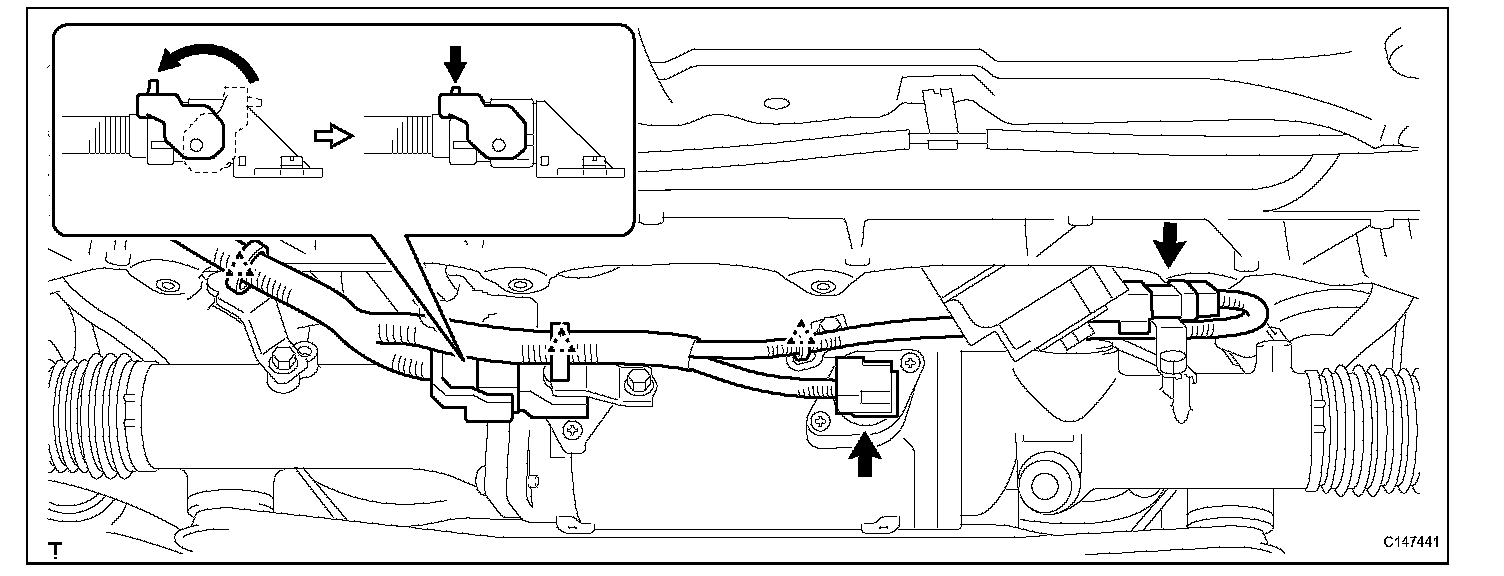 T

C147441