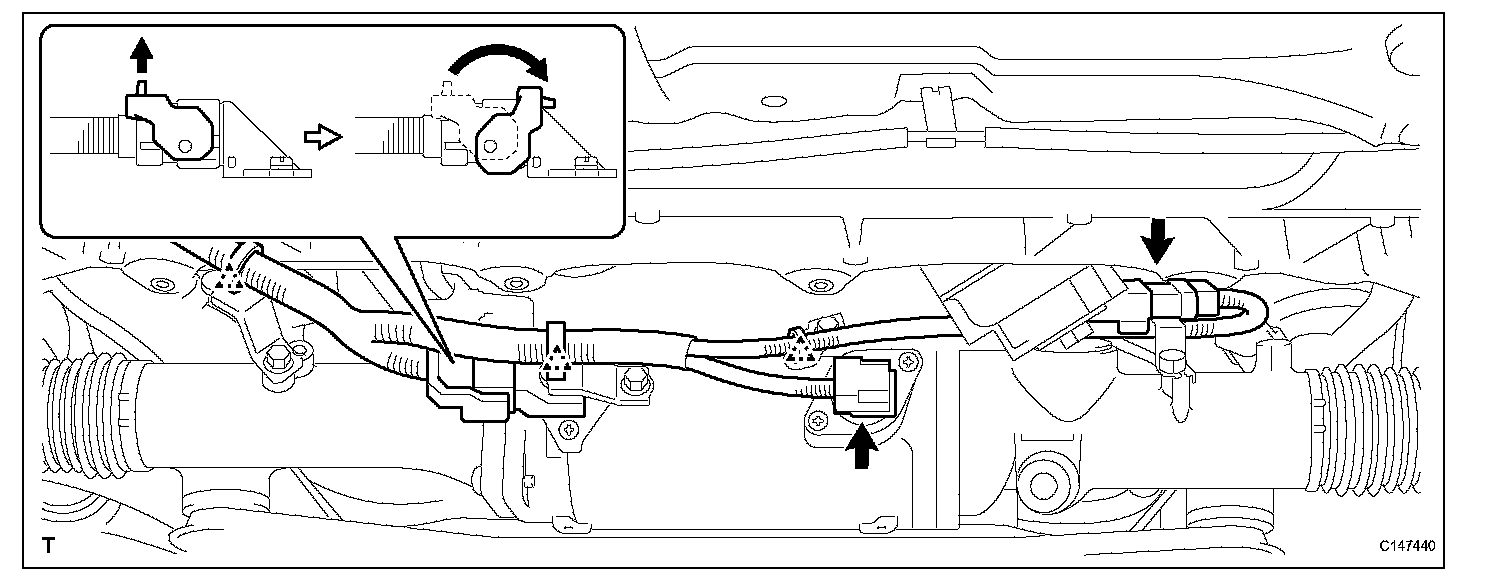 T

C147440