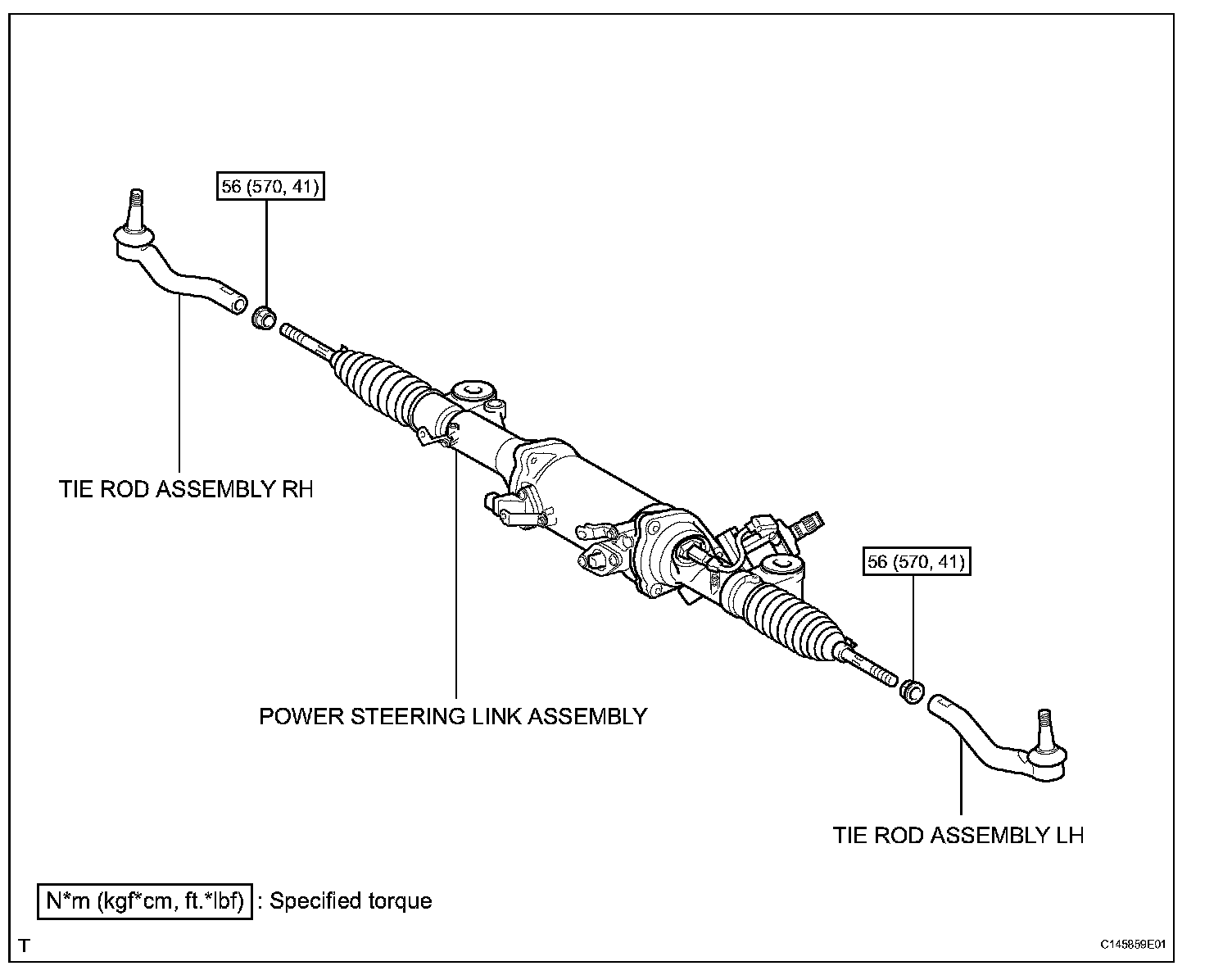 56 (570, 41)

TIE ROD ASSEMBLY RH

56 (570, 41)

POWER STEERING LINK ASSEMBLY

TIE ROD ASSEMBLY LH

N*m (kgf*cm, ft.*lbf) : Specified torque

T

C145859E01