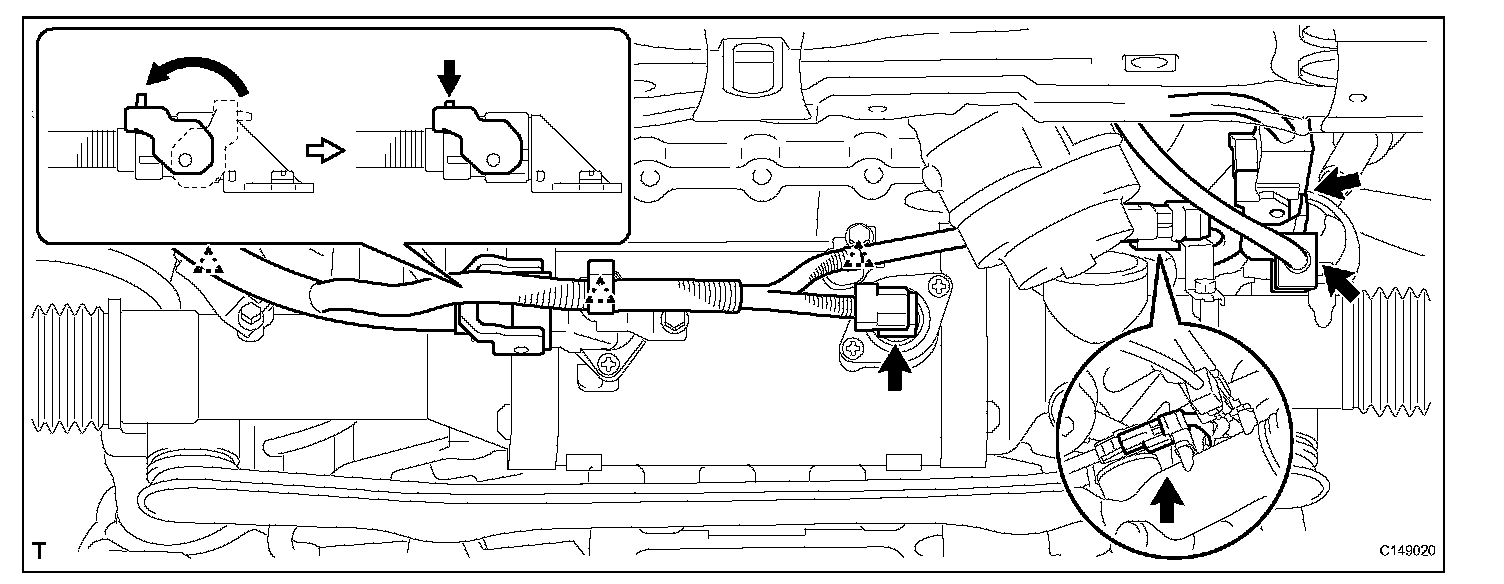 T

C149020