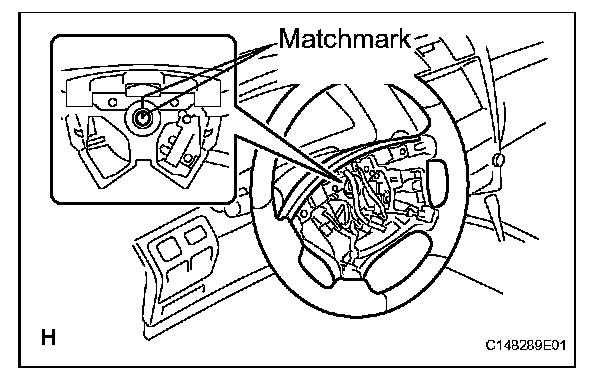 Matchmark

H

C148289E01