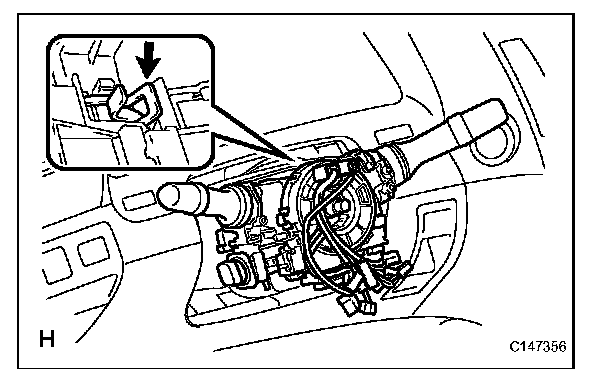 H

C147356