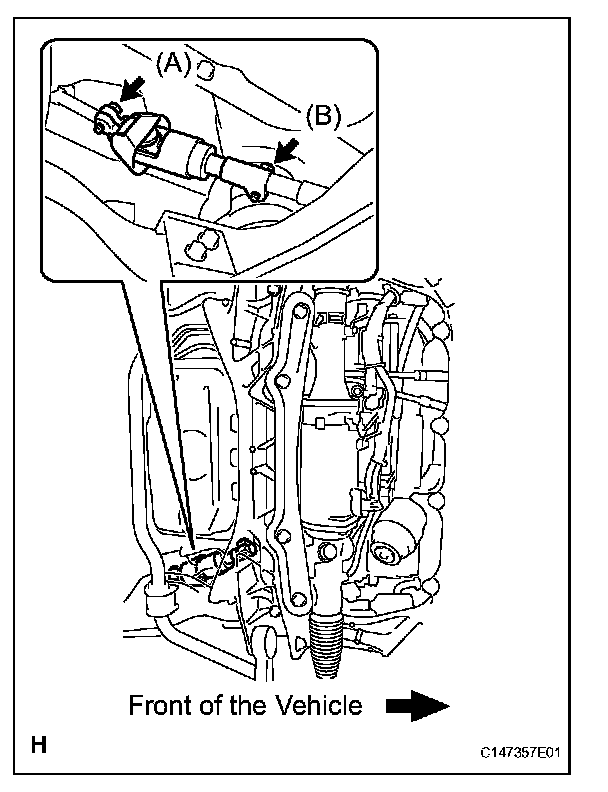 (A)

(B)

Front of the Vehicle

H

C147357E01