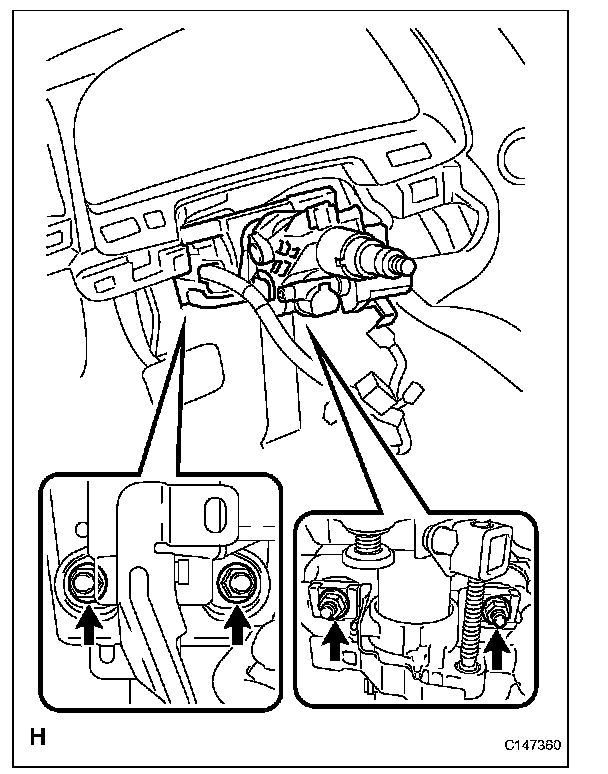 H

C147360