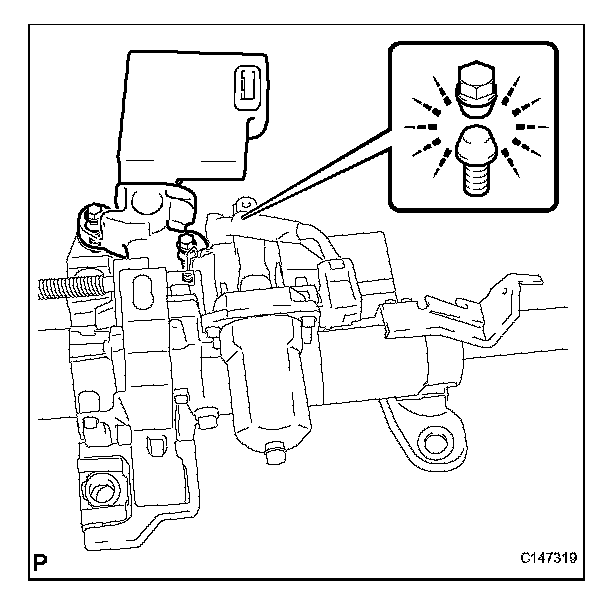 P

C147319