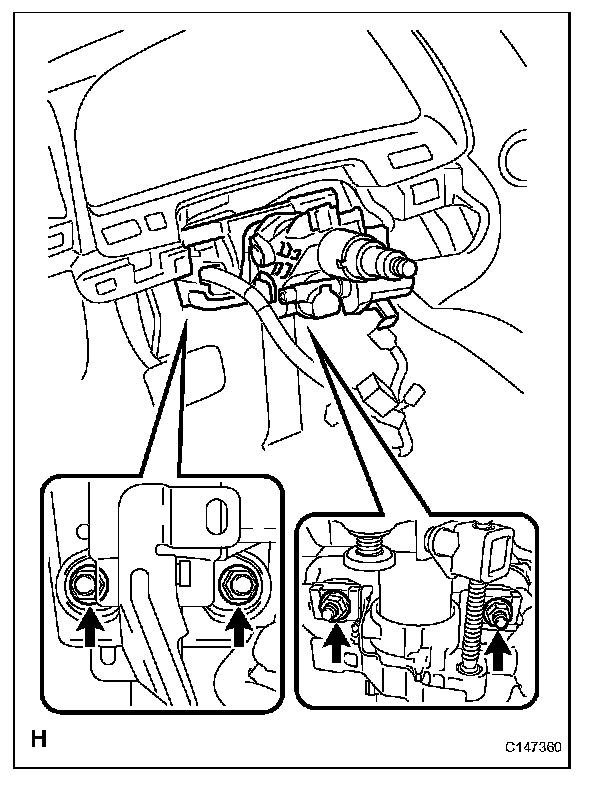 H

C147360