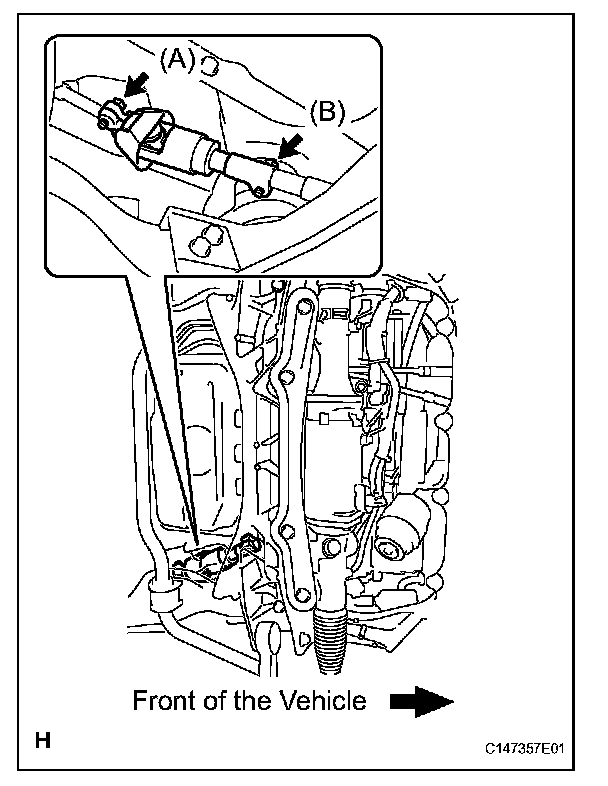 (A)

(B)

Front of the Vehicle

H

C147357E01