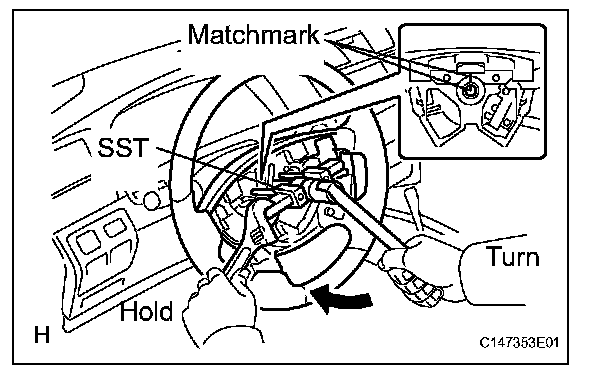 Matchmark
SST
Turn
Hold
H
C147353E01