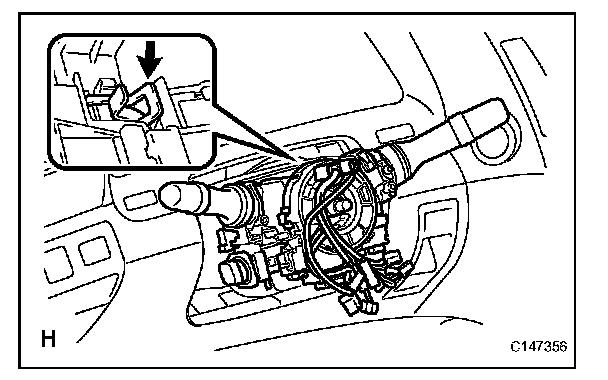 H

C147356