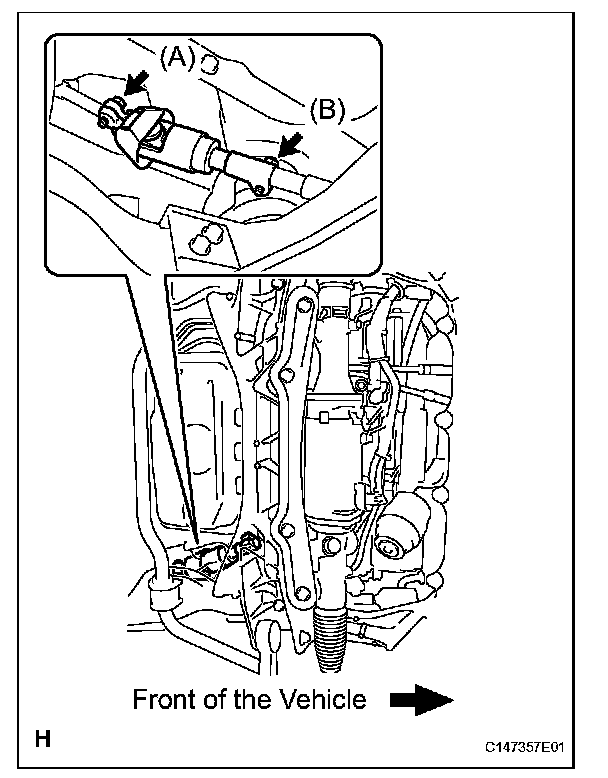 (A)

(B)

Front of the Vehicle

H

C147357E01