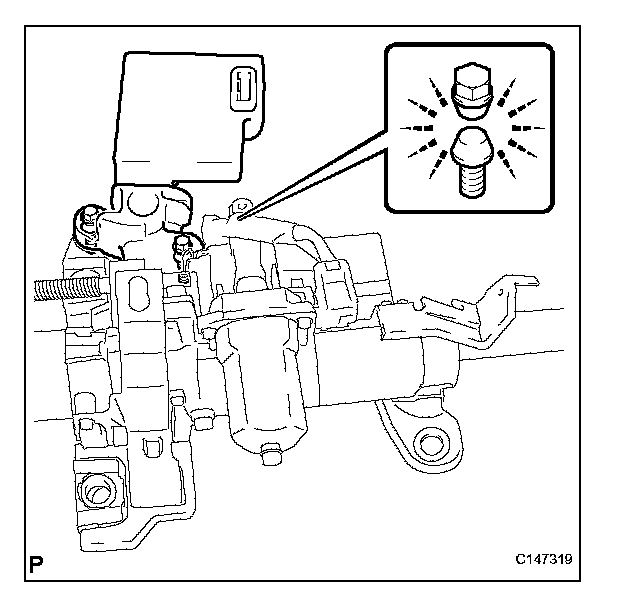 P

C147319