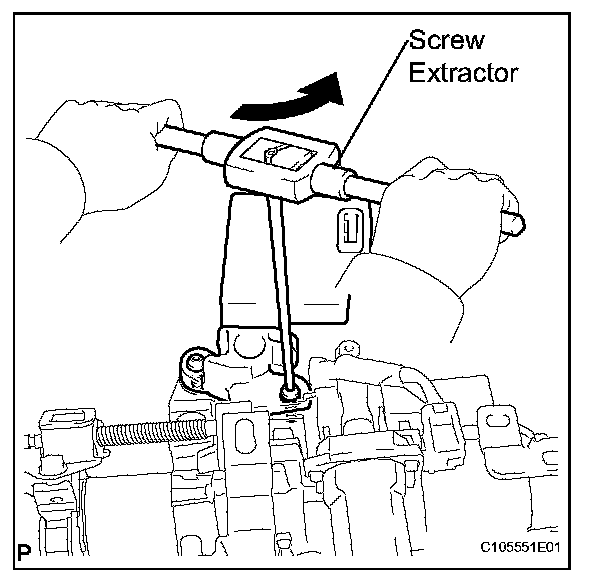 Screw Extractor

P

C105551E01