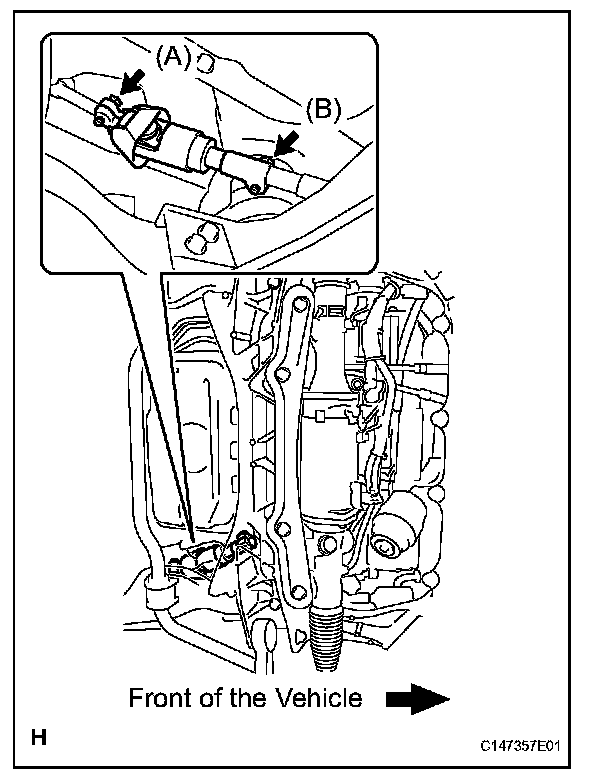 (A)

(B)

Front of the Vehicle

H

C147357E01