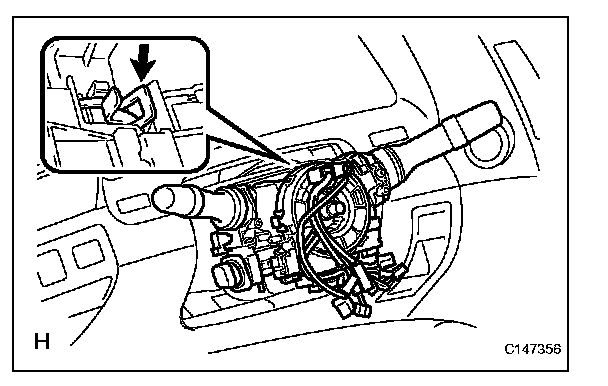 H

C147356