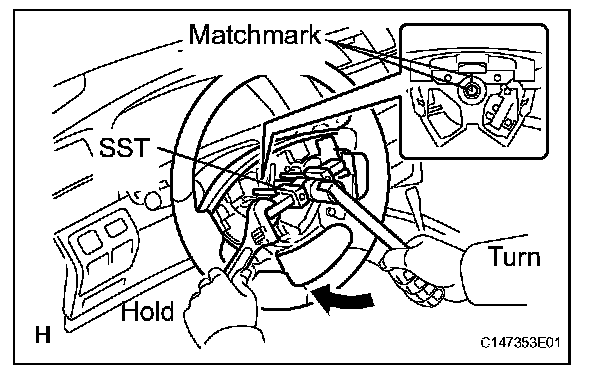 Matchmark

SST

Turn

Hold

H

C147353E01