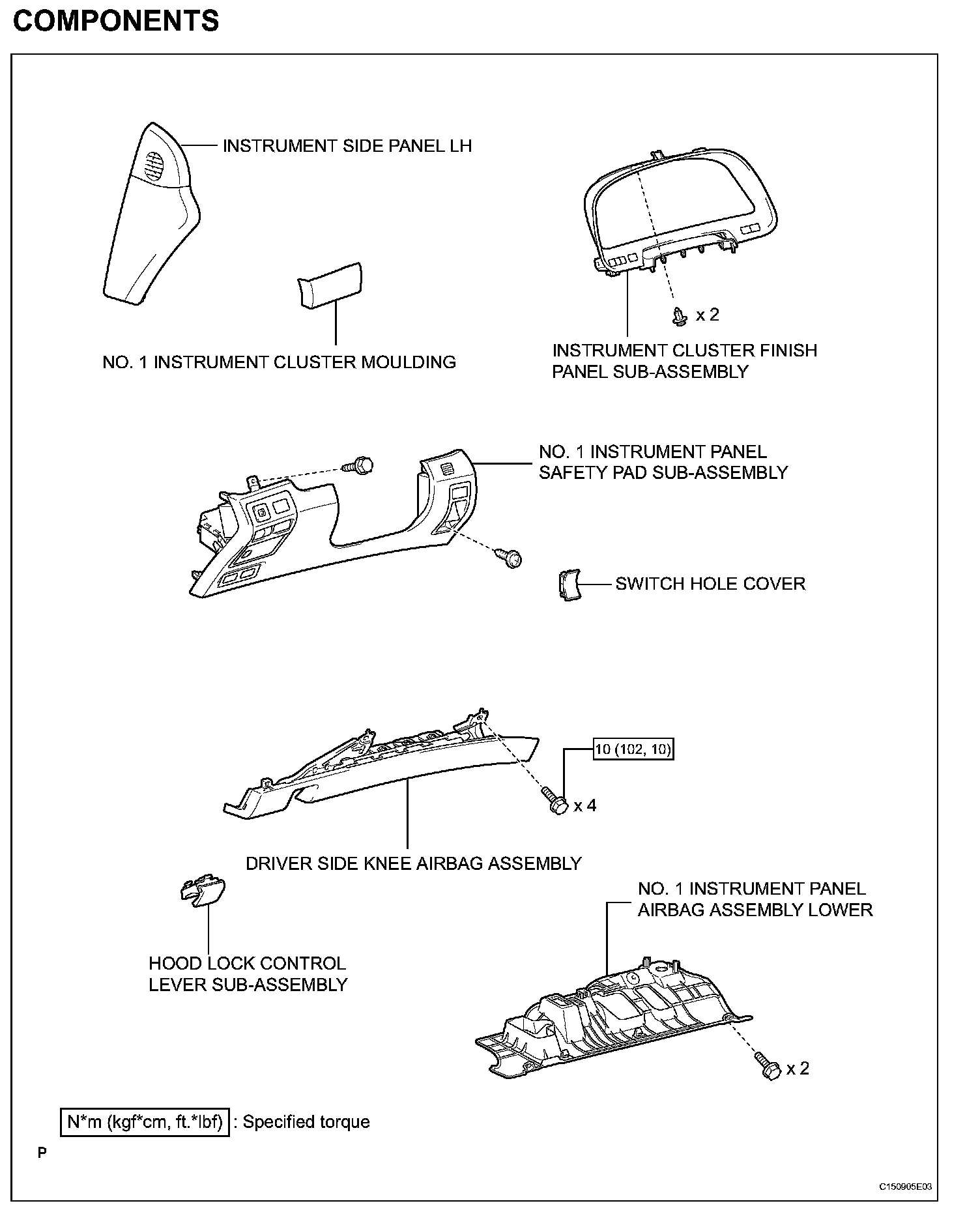 COMPONENTS

INSTRUMENT SIDE PANEL LH

x 2

NO. 1 INSTRUMENT CLUSTER MOULDING

INSTRUMENT CLUSTER FINISH PANEL SUB-ASSEMBLY

NO. 1 INSTRUMENT PANEL SAFETY PAD SUB-ASSEMBLY

SWITCH HOLE COVER

10 (102, 10)

x 4

DRIVER SIDE KNEE AIRBAG ASSEMBLY

NO. 1 INSTRUMENT PANEL AIRBAG ASSEMBLY LOWER

HOOD LOCK CONTROL LEVER SUB-ASSEMBLY

x 2

N*m (kgf*cm, ft.*lbf) : Specified torque

P

C150905E03