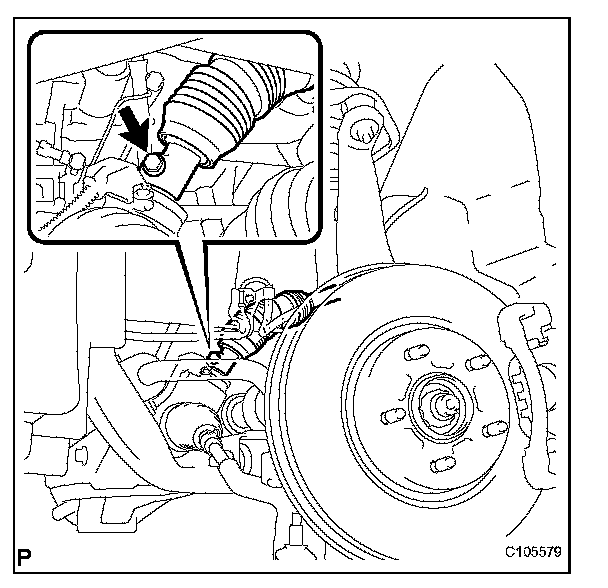 P

C105579