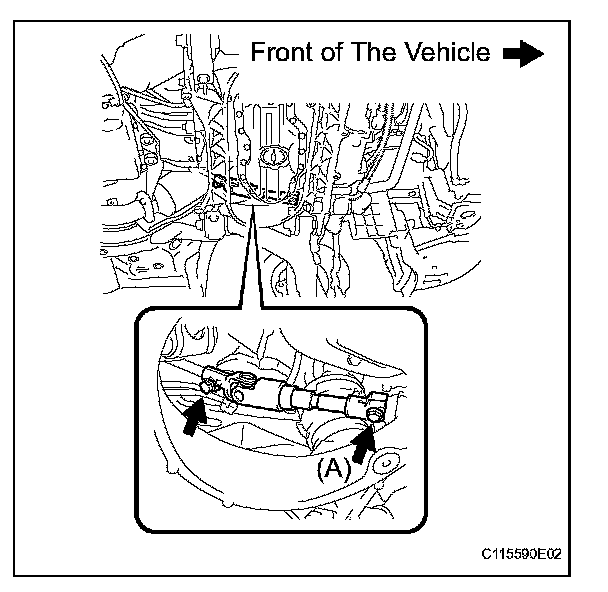 Front of The Vehicle

(A)

C115590E02